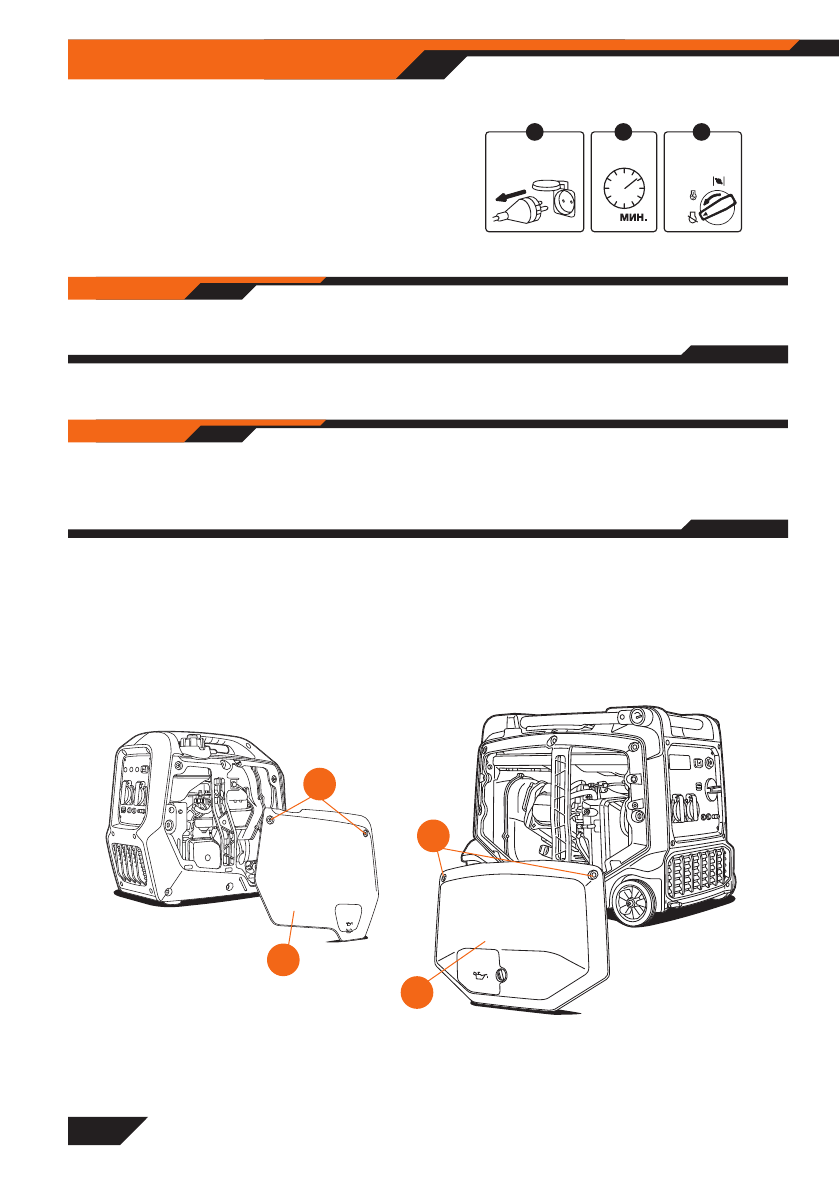 мин.