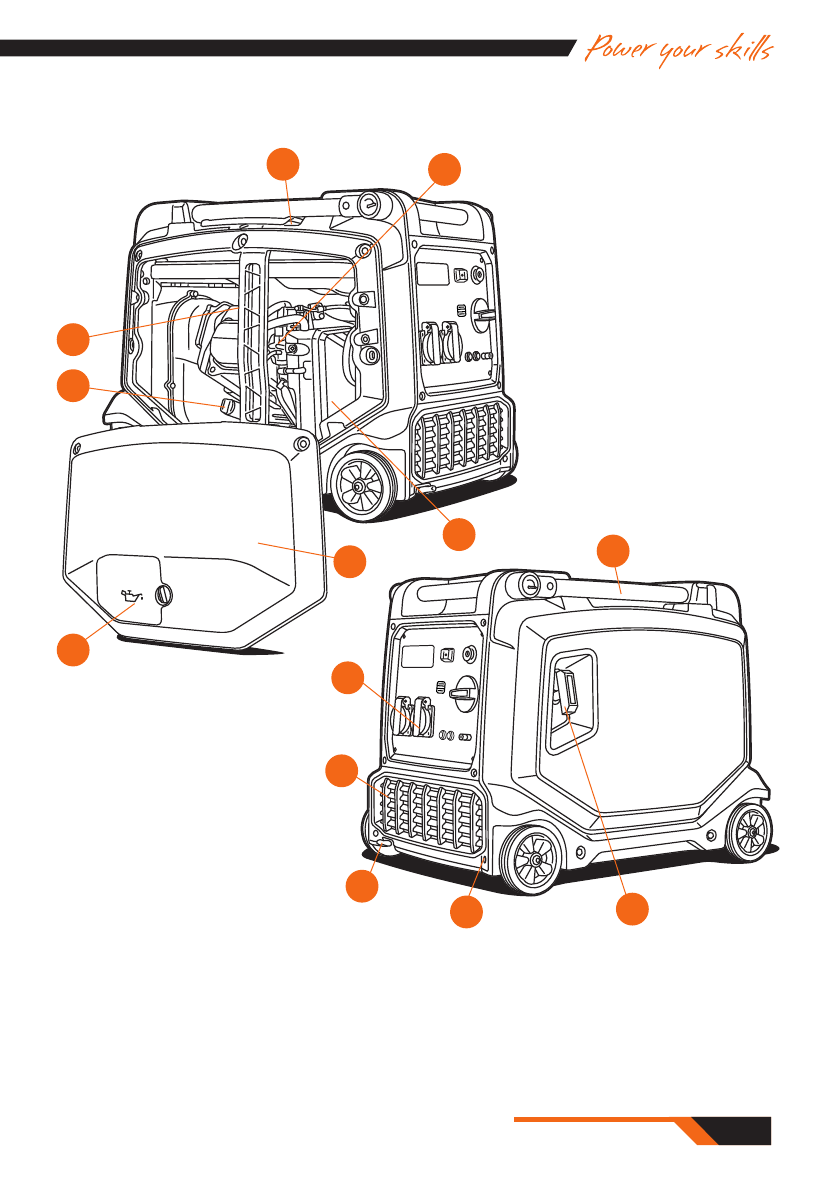 Power your skills