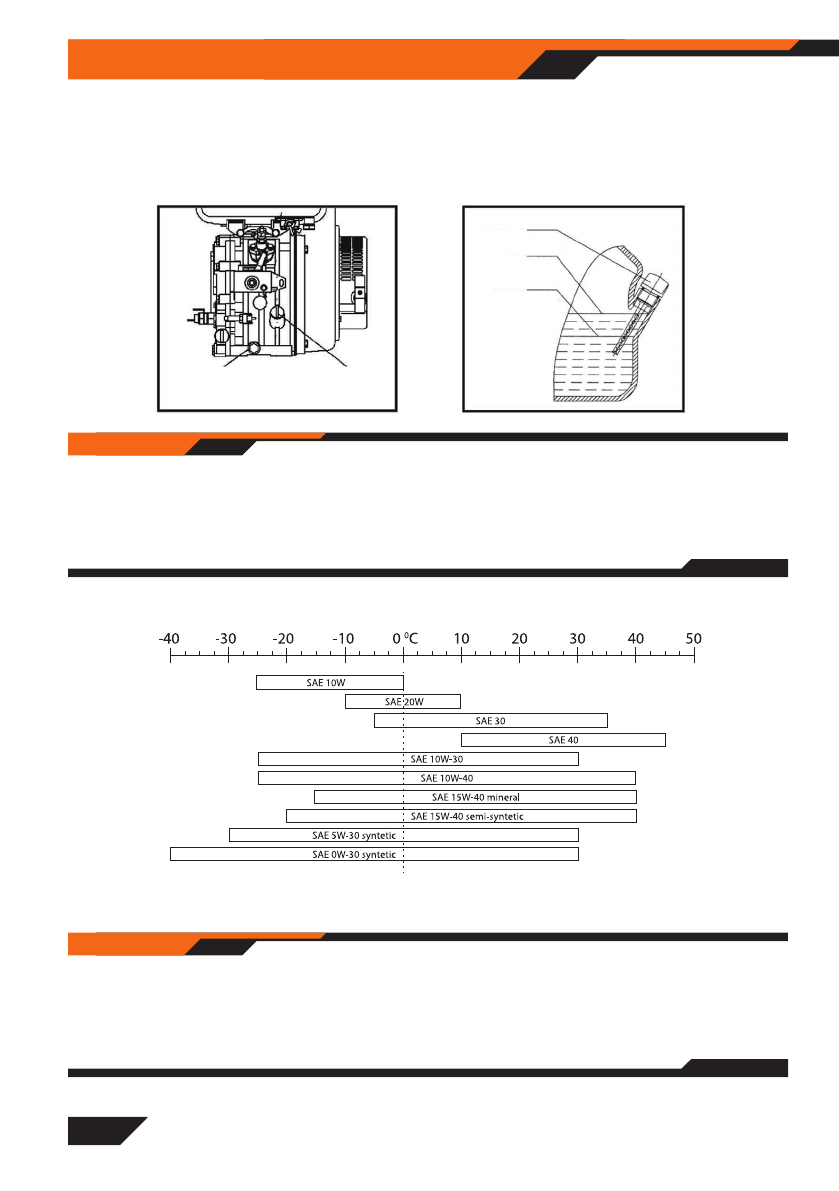 -40 -30 -20 -10 0 °C 10 20 30 40 50

SAE 10W

SAE 20W

SAE 30

SAE 40

SAE 10W-30

SAE 10W-40

SAE 15W-40 mineral

SAE 15W-40 semi-syntetic

SAE 5W-30 syntetic

SAE 0W-30 syntetic