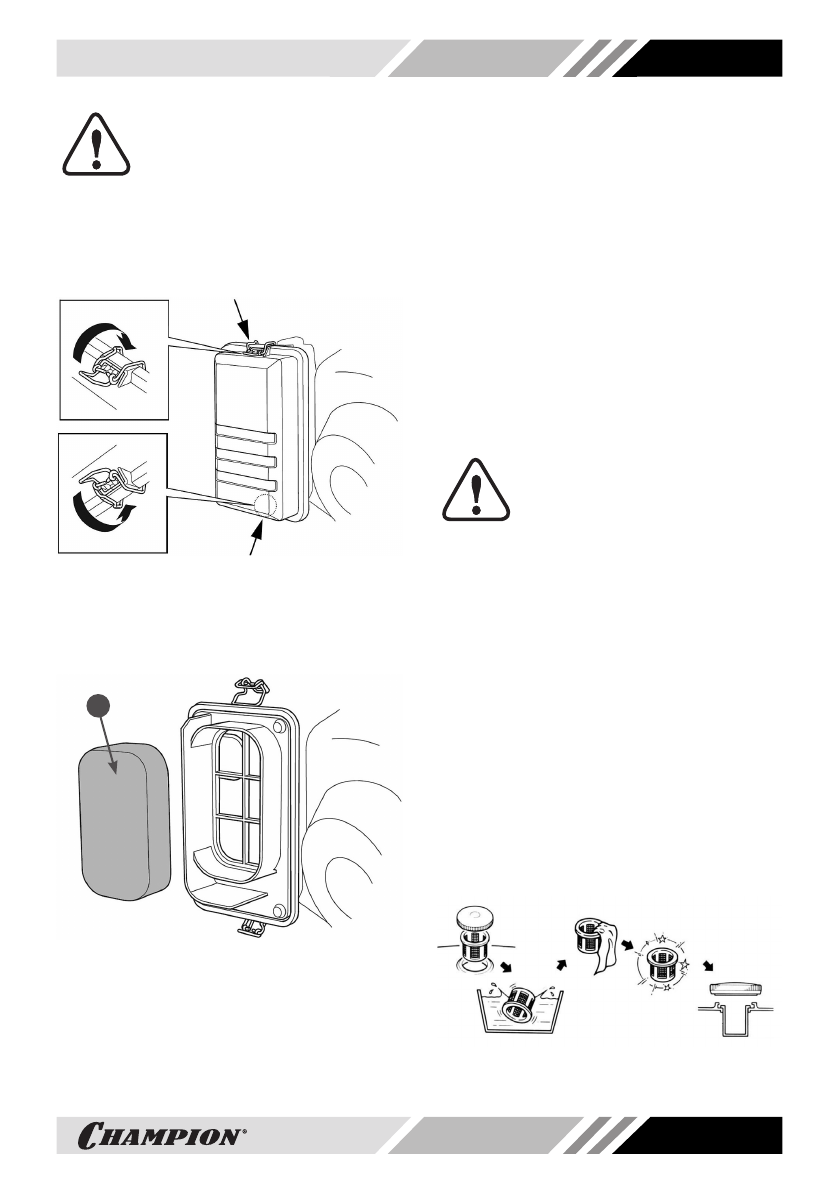 CHAMPION®