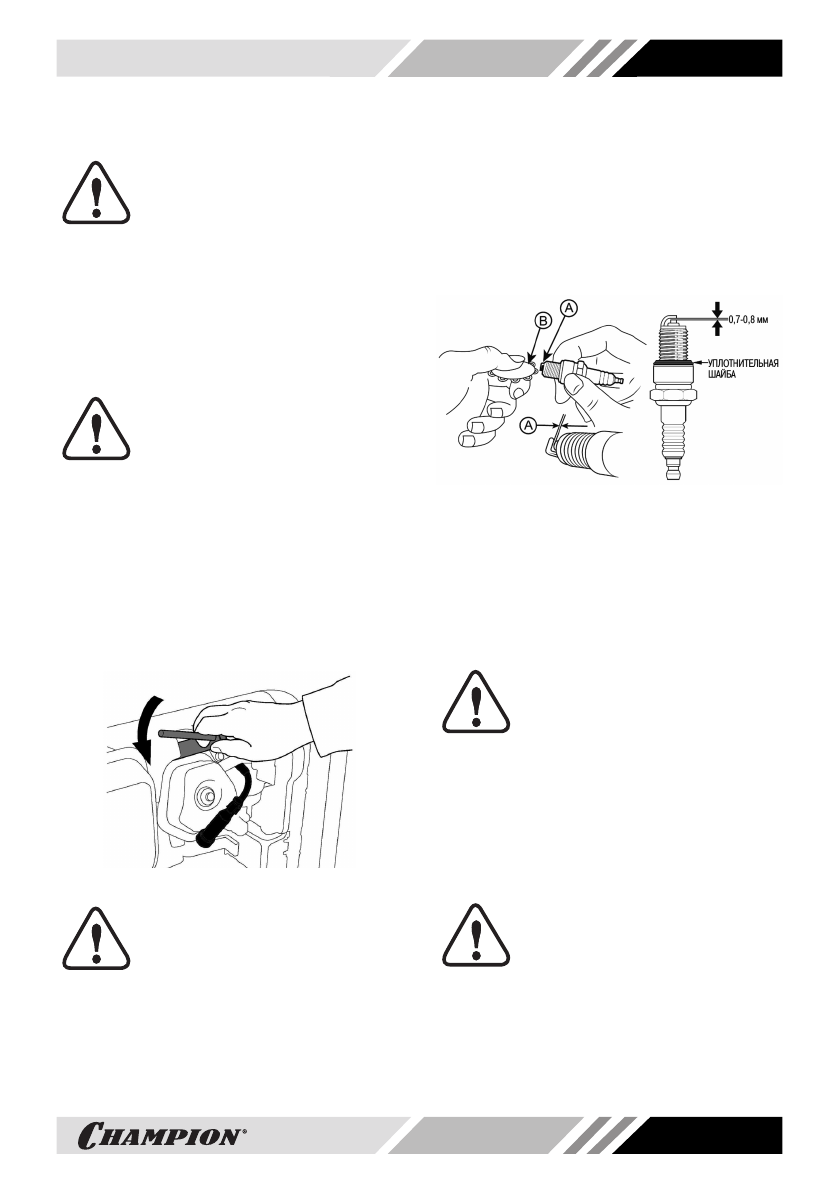 B
A
A
0,7-0,8 мм
УПЛОТНИТЕЛЬНАЯ ШАЙБА

CHAMPION®