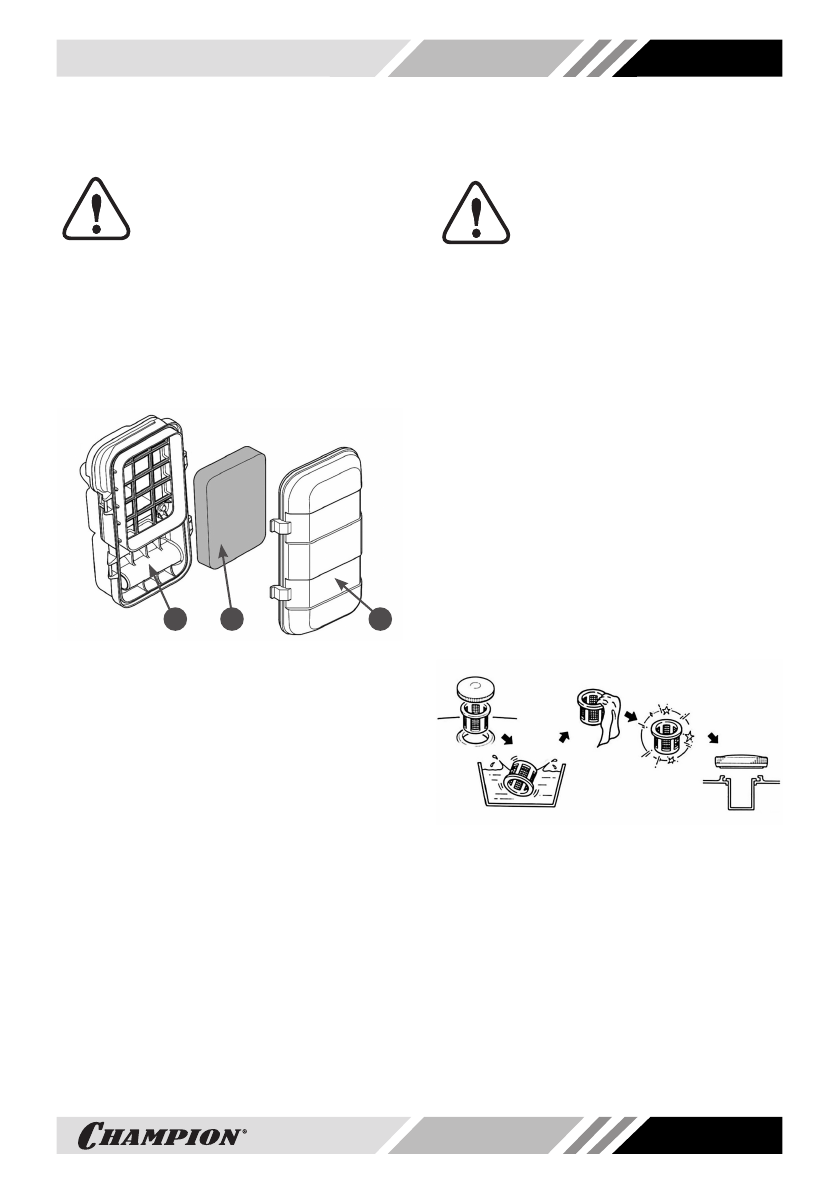 CHAMPION®