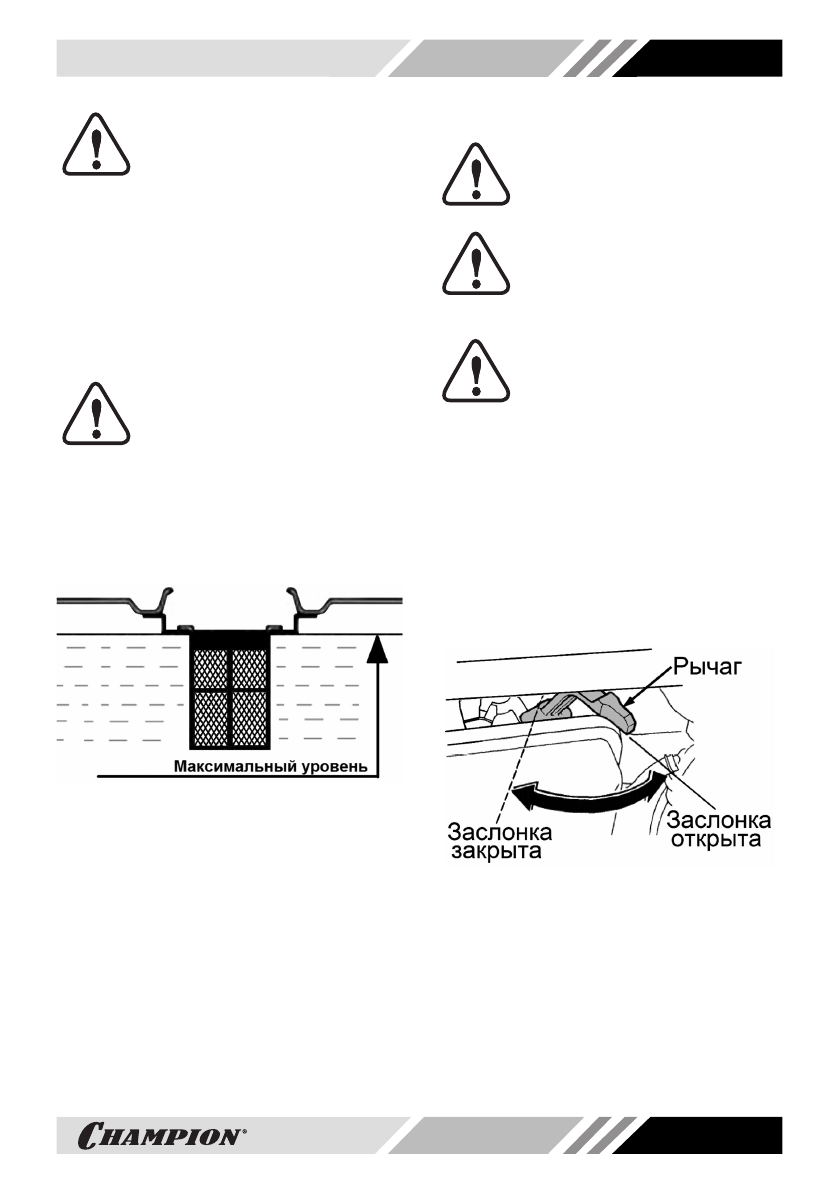 Максимальный уровень

Рычаг

Заслонка закрыта

Заслонка открыта

CHAMPION®