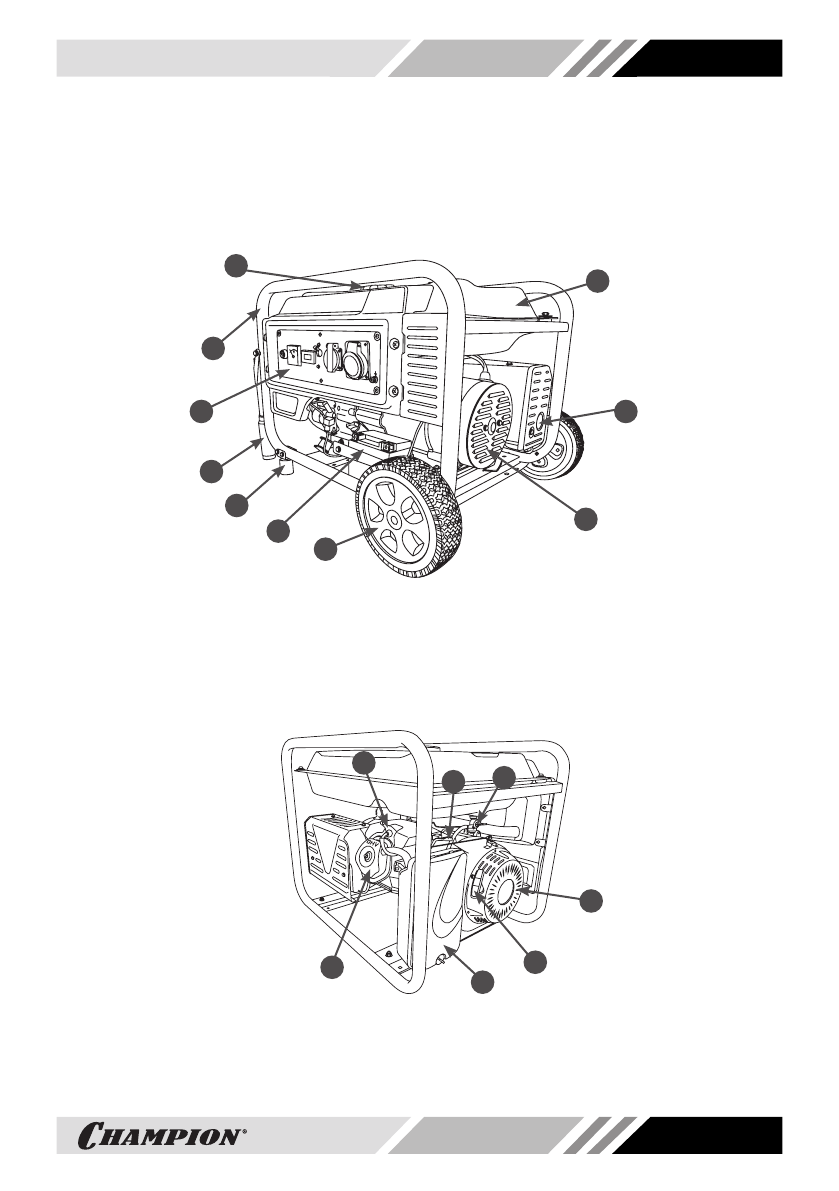 CHAMPION®