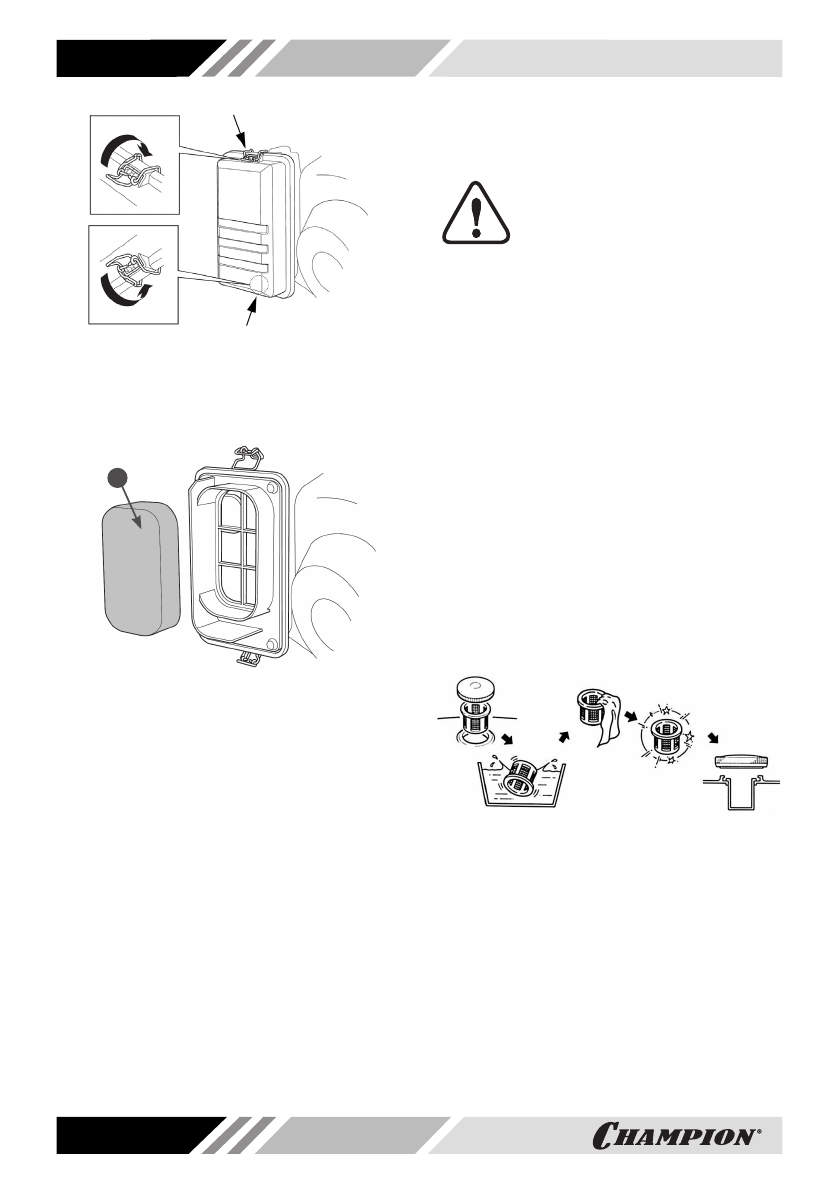 CHAMPION®