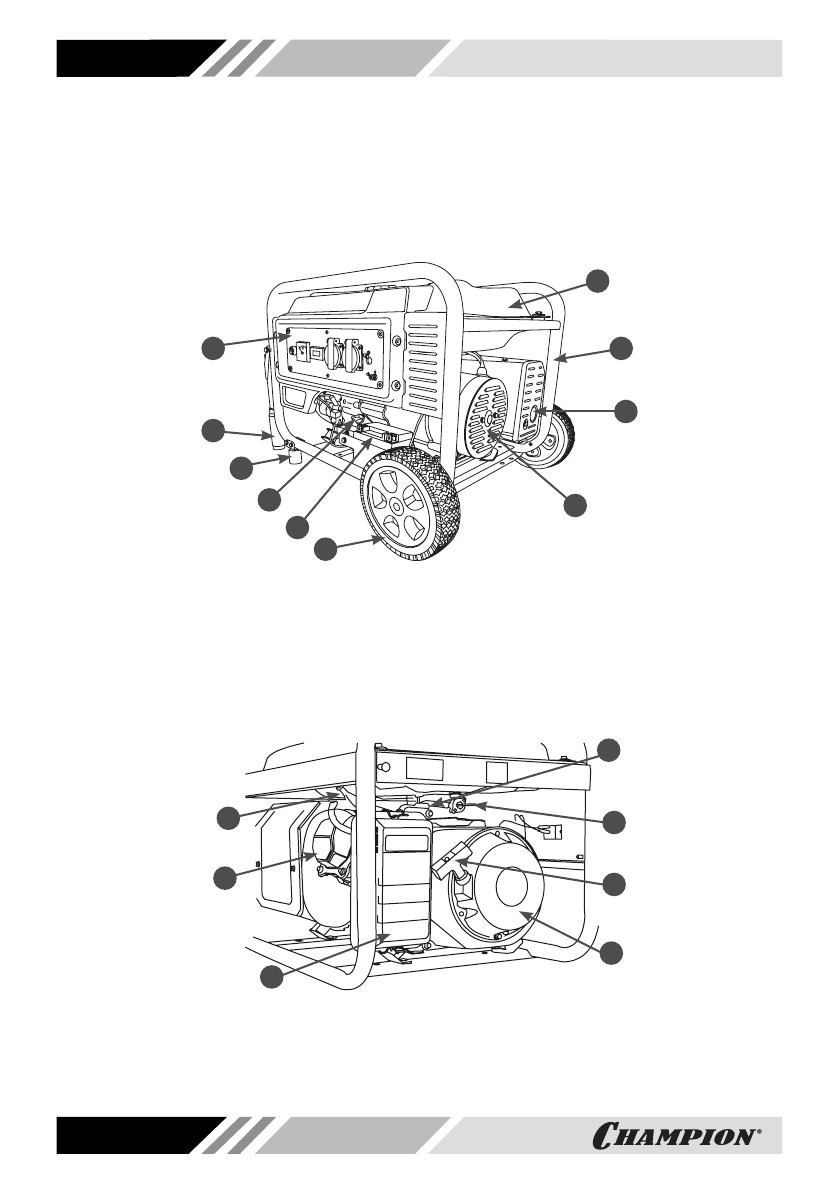 CHAMPION®