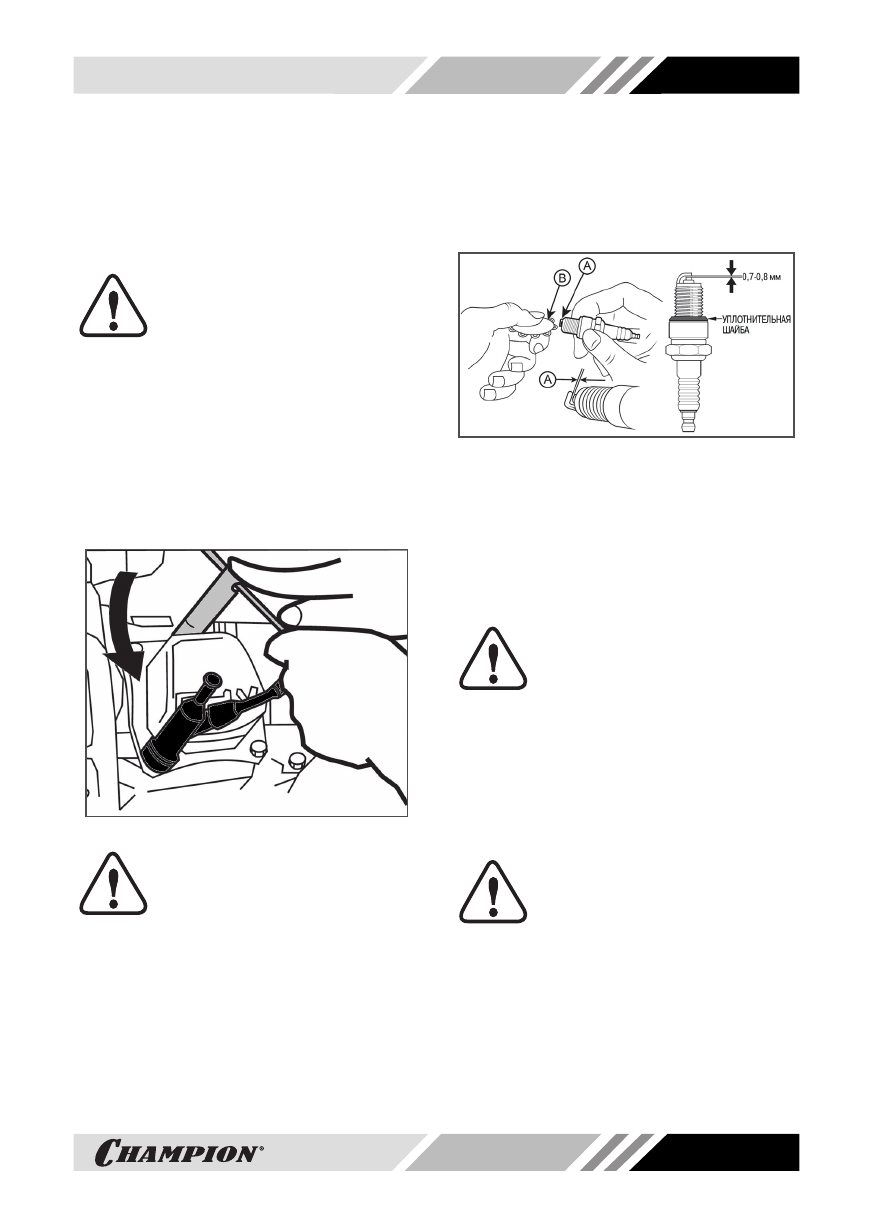 B
A
0,7-0,8 мм
УПЛОТНИТЕЛЬНАЯ ШАЙБА
A

CHAMPION®