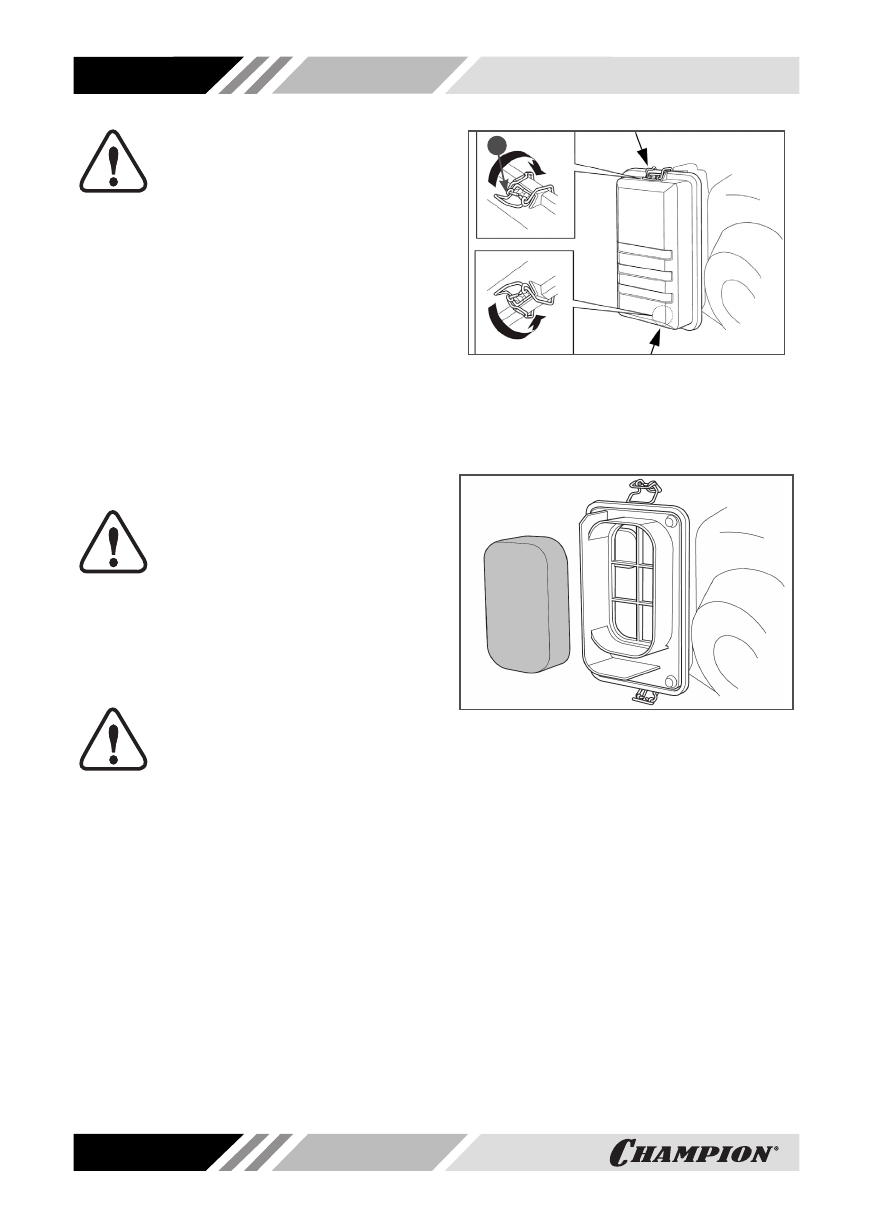 CHAMPION®