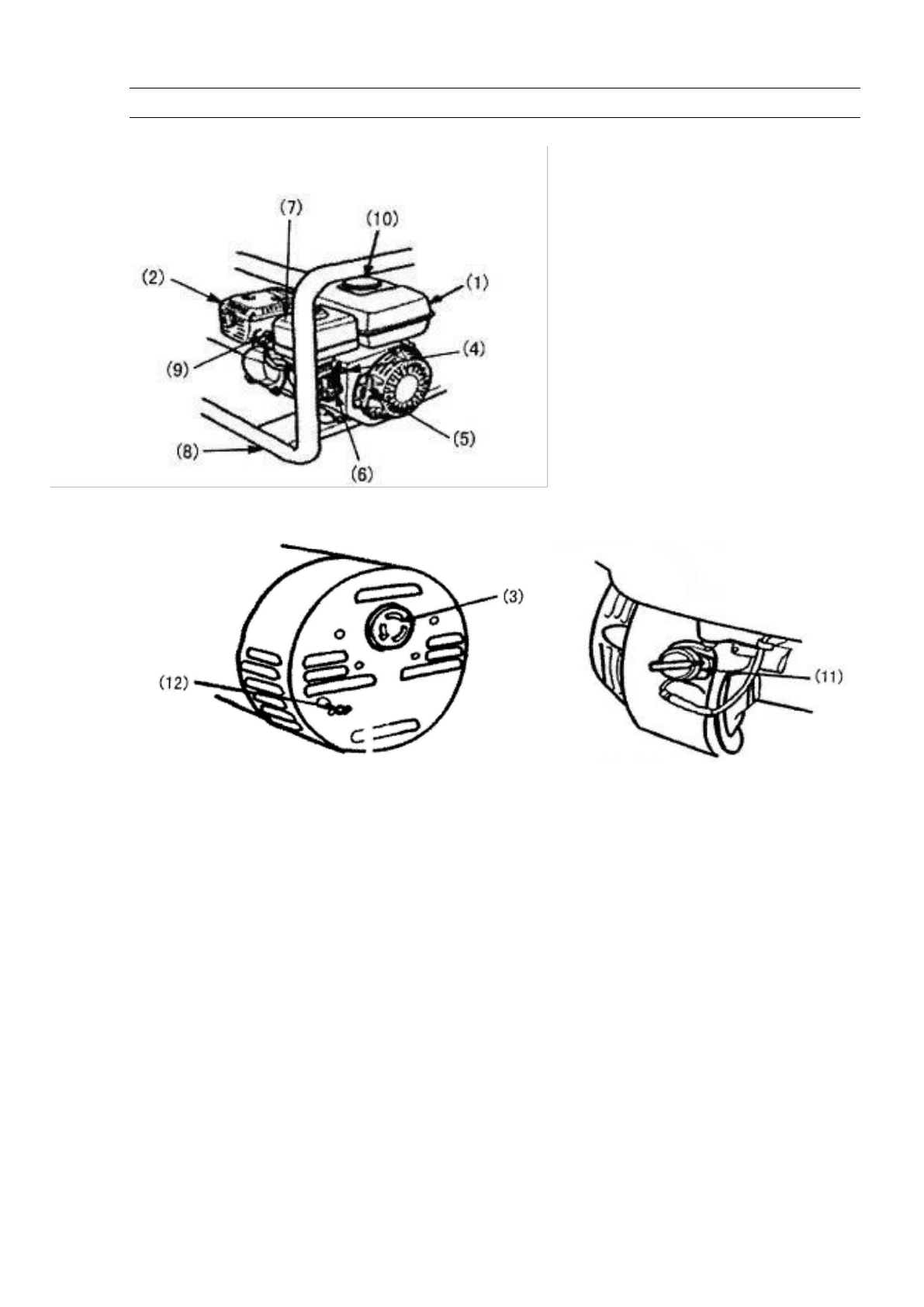 (7)
(10)
(2)
(1)
(9)
(4)
(5)
(8)
(6)

(3)
(12)
(11)