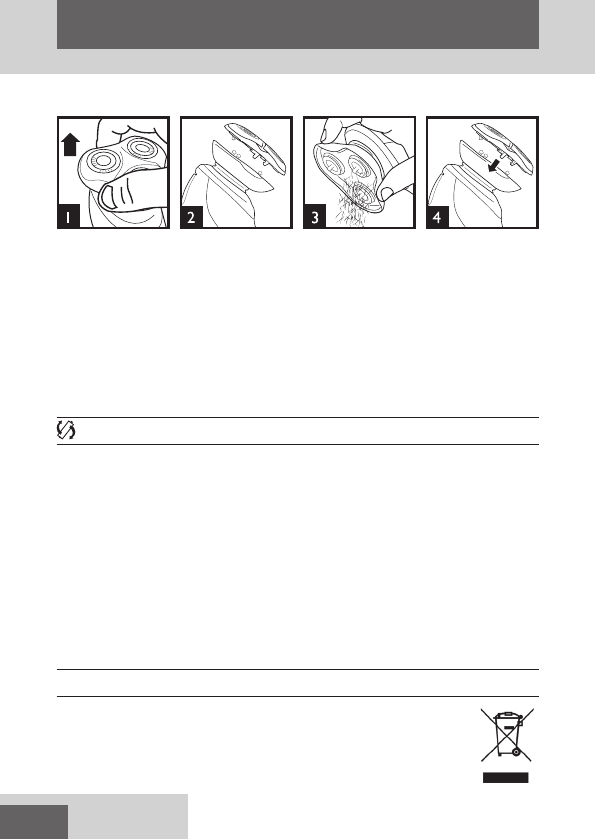 1

2

3

4