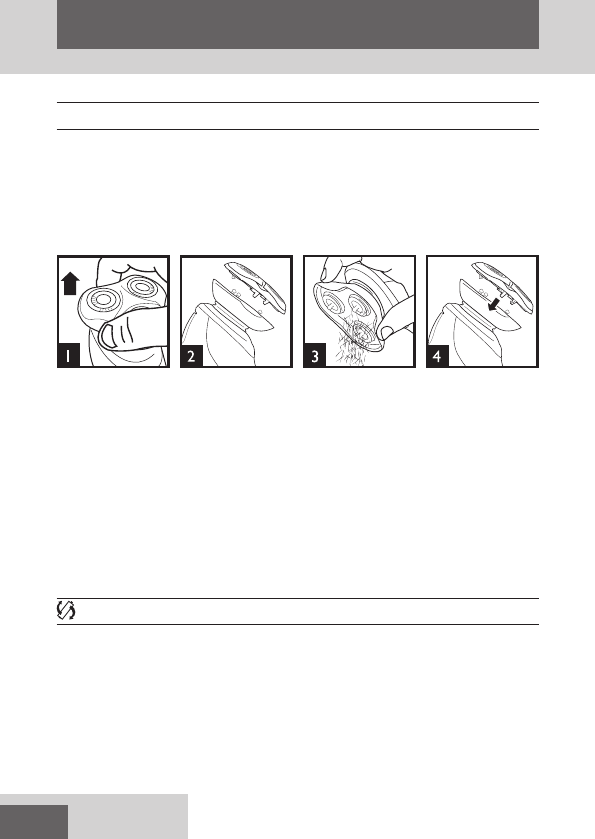 1

2

3

4