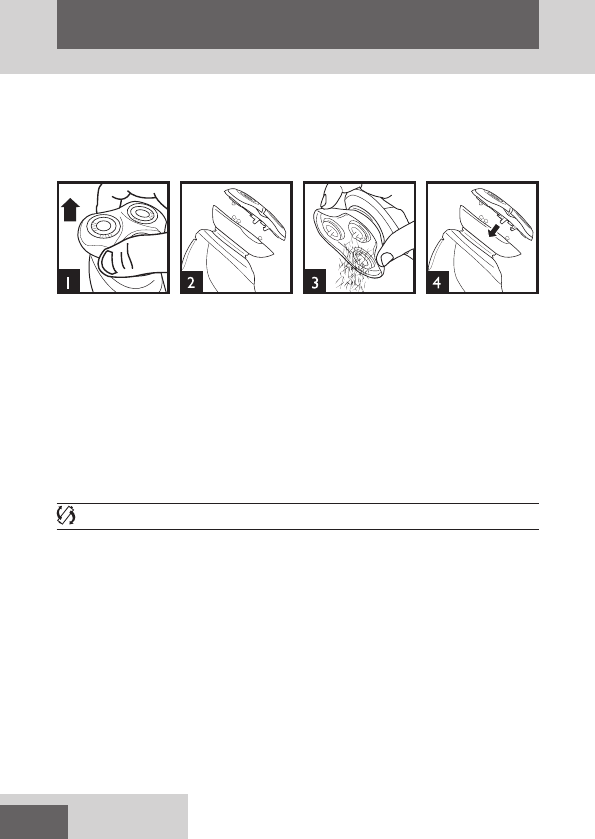 1

2

3

4