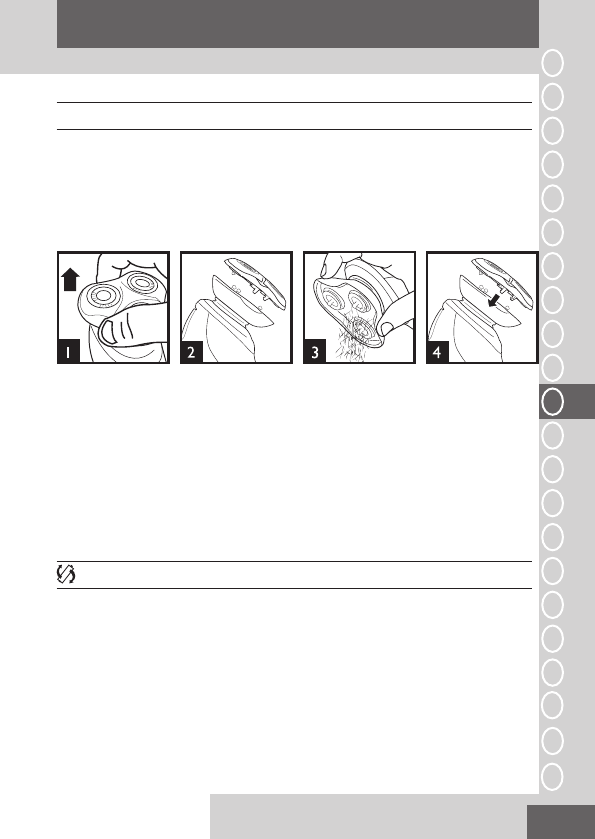 1

2

3

4