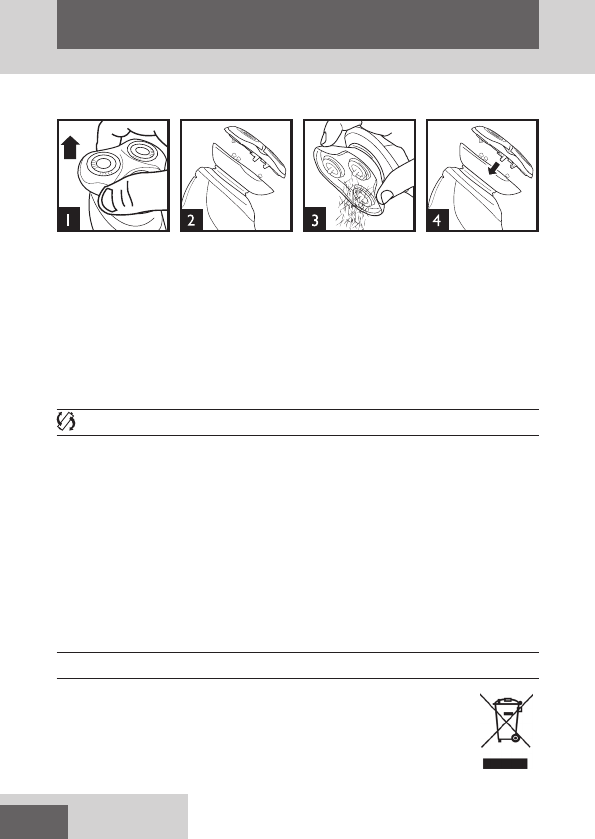 1

2

3

4