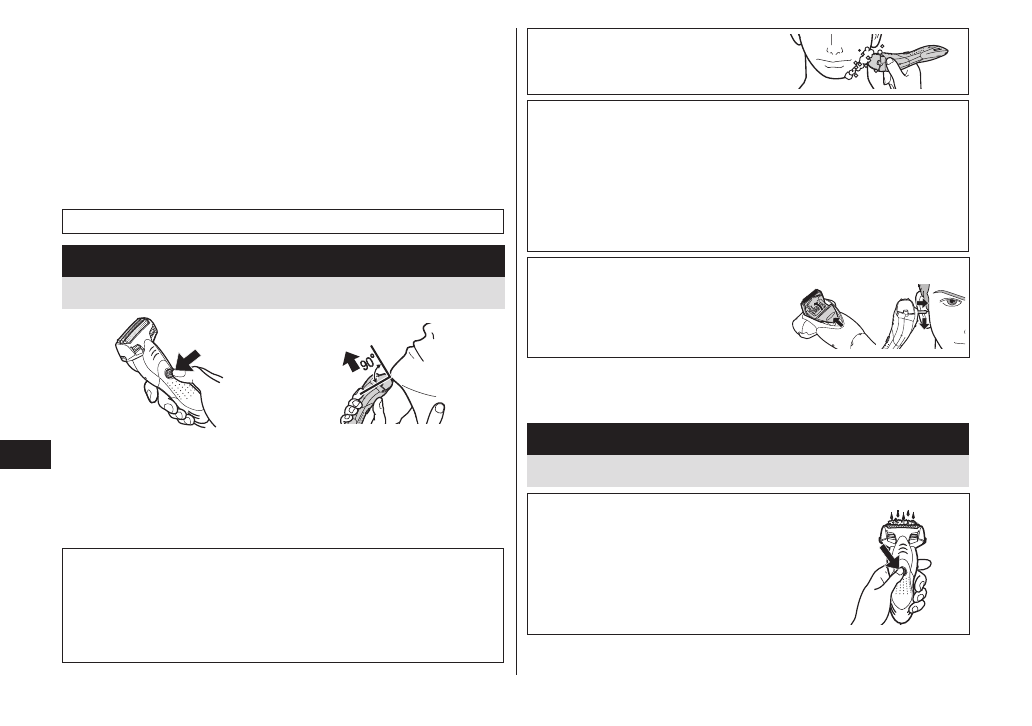 90°