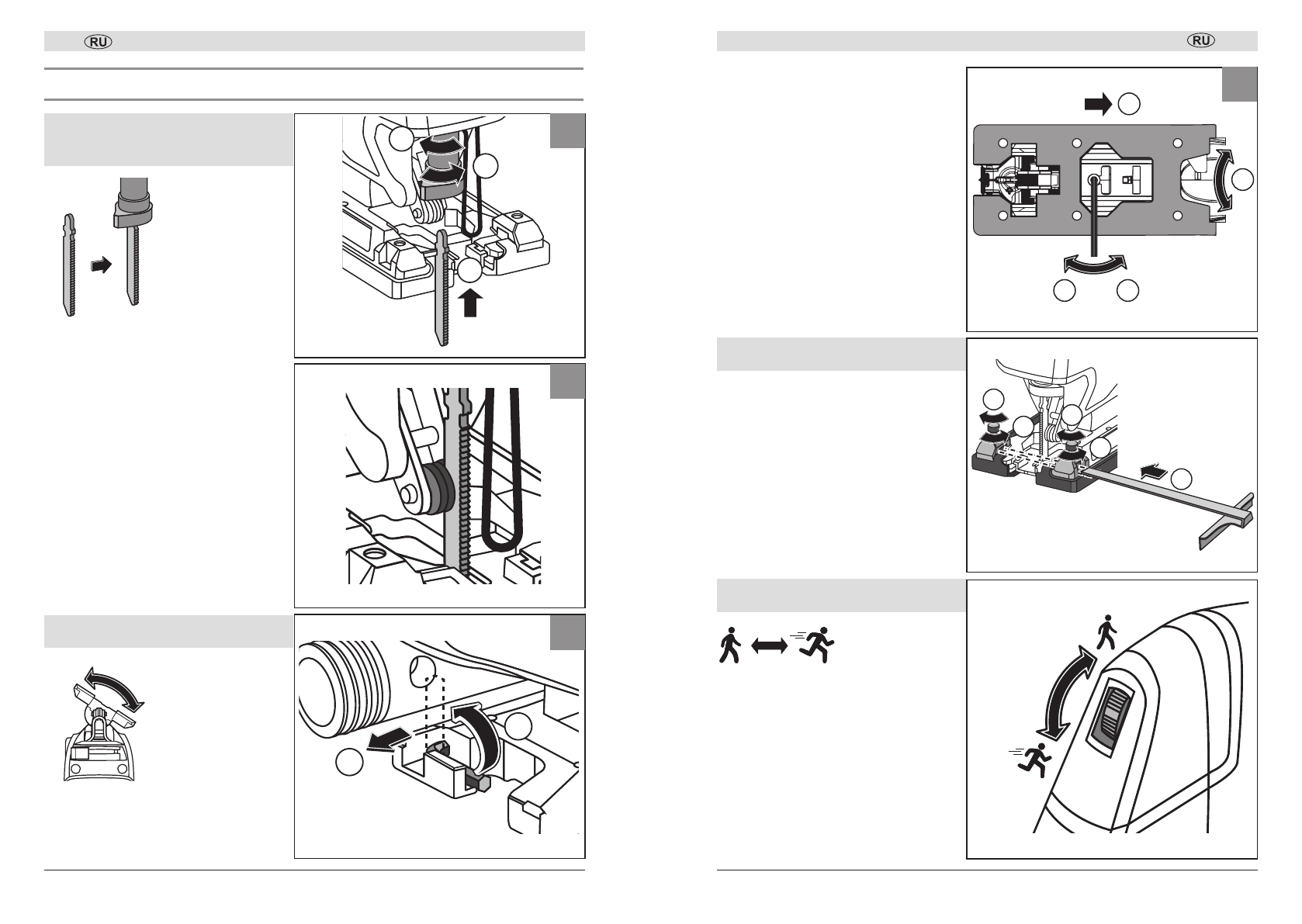 RU

RU