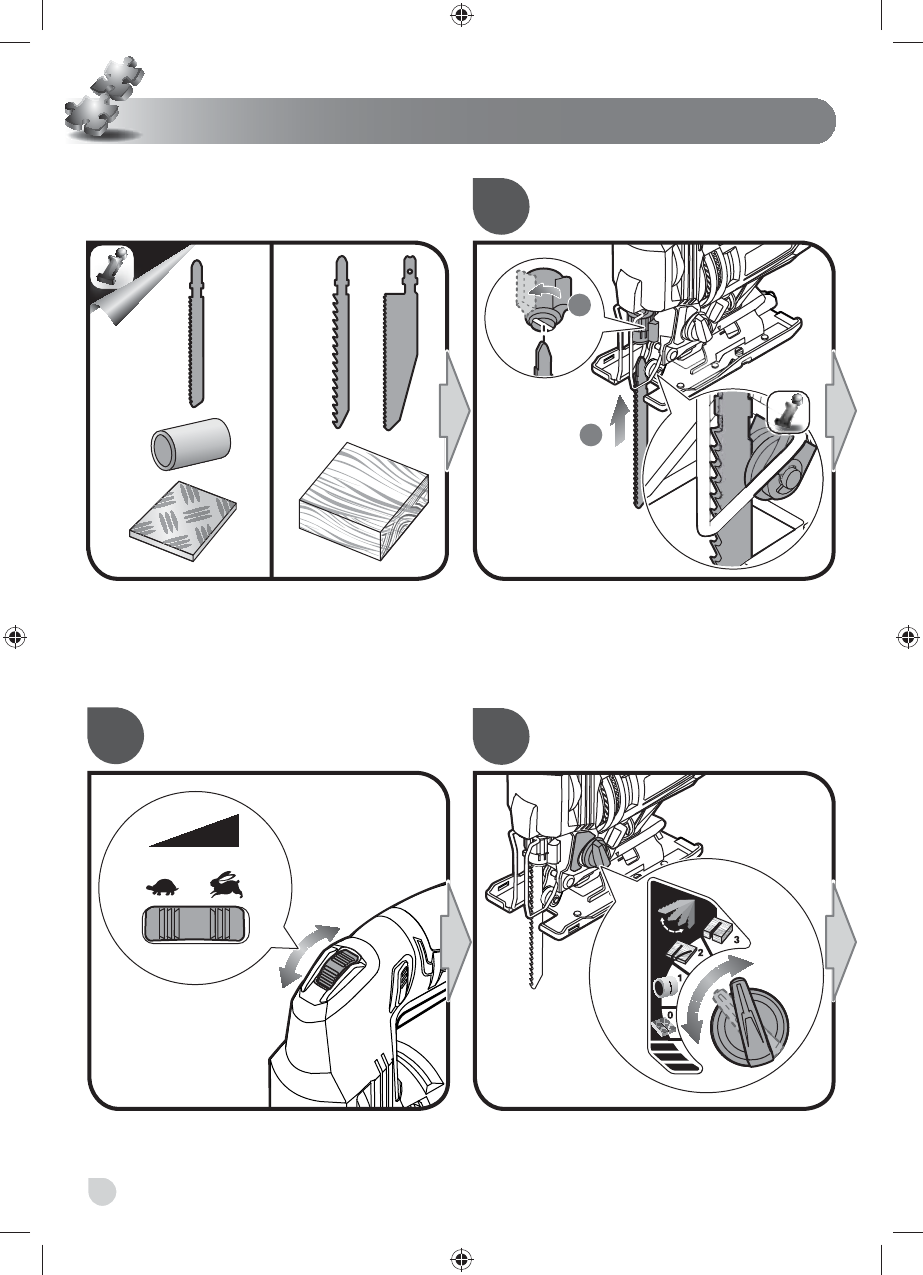 3
2
1
0