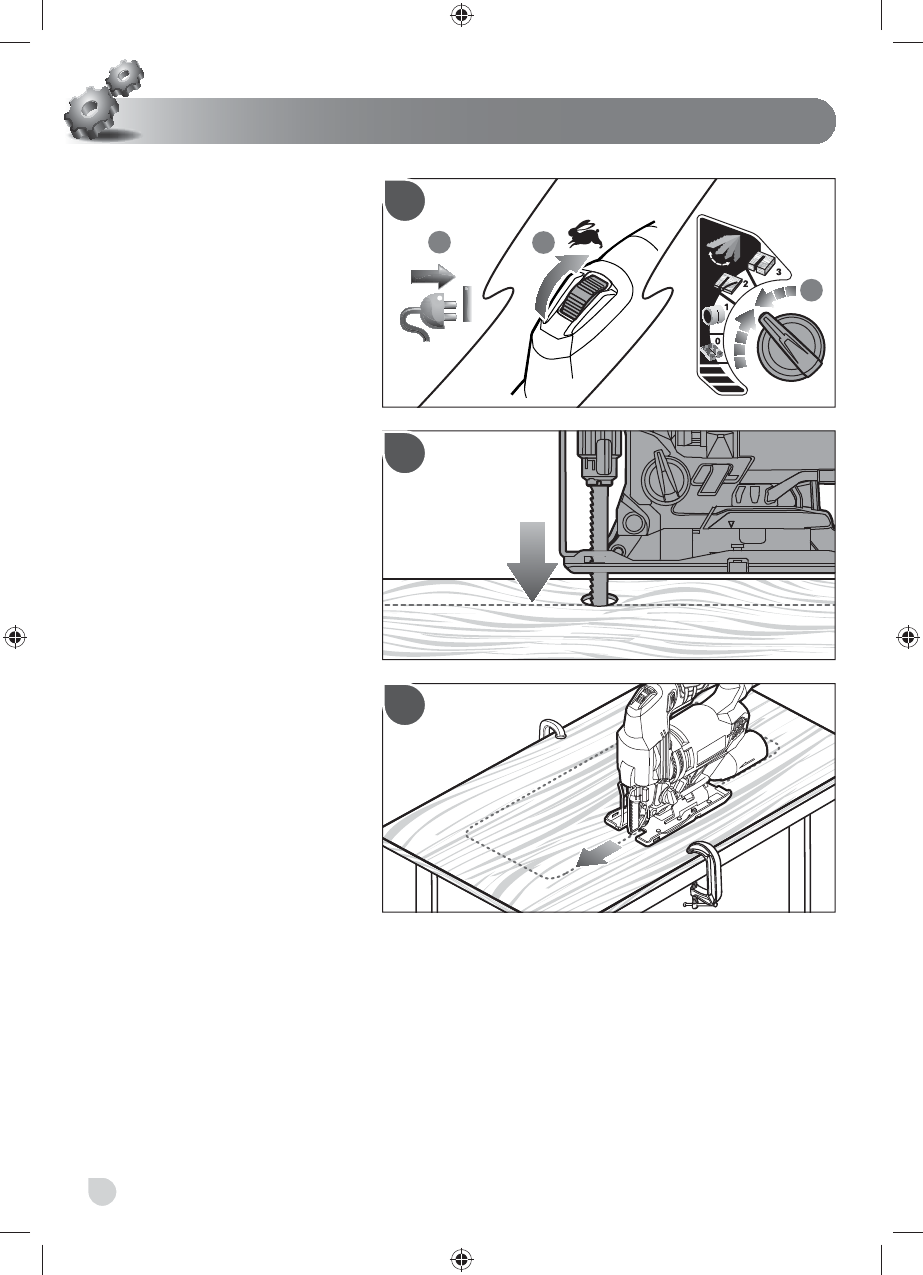 3
2
1
0