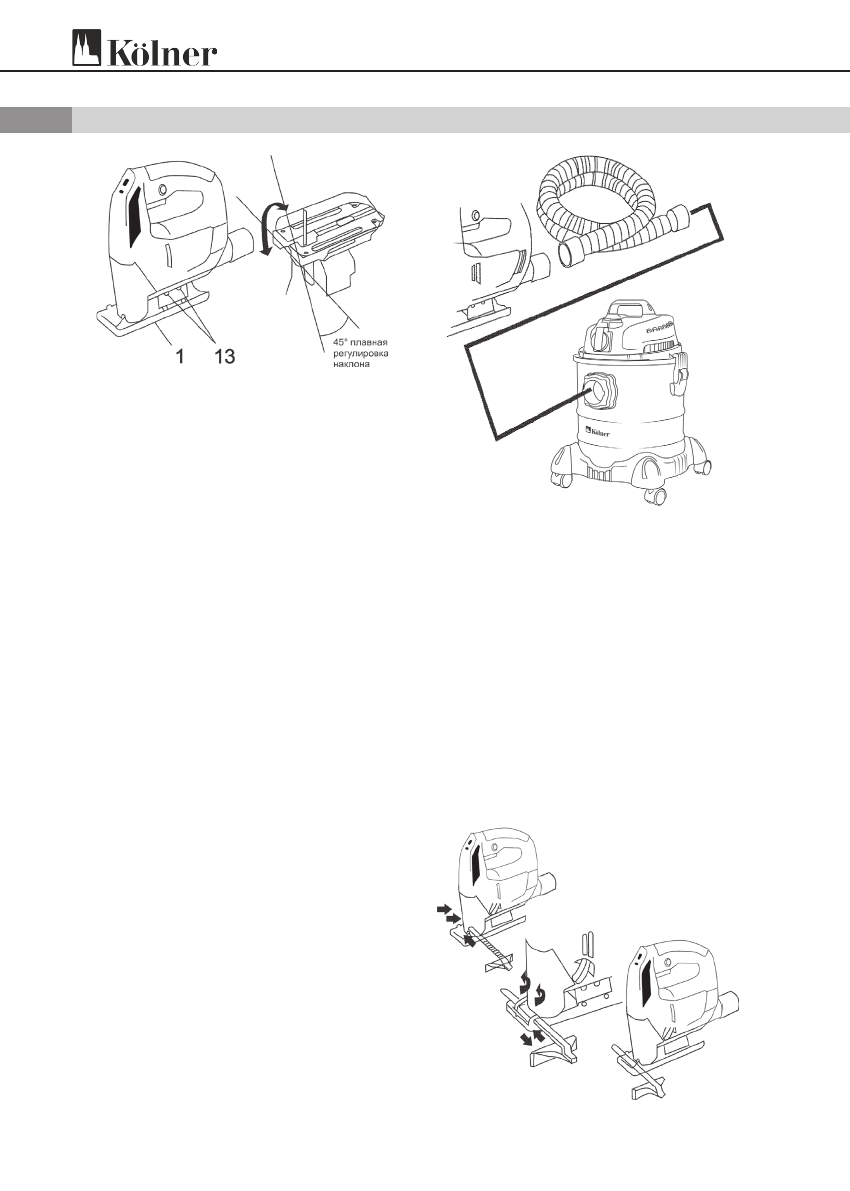 Kölner

1 13

45° плавная регулировка наклона

Kölner