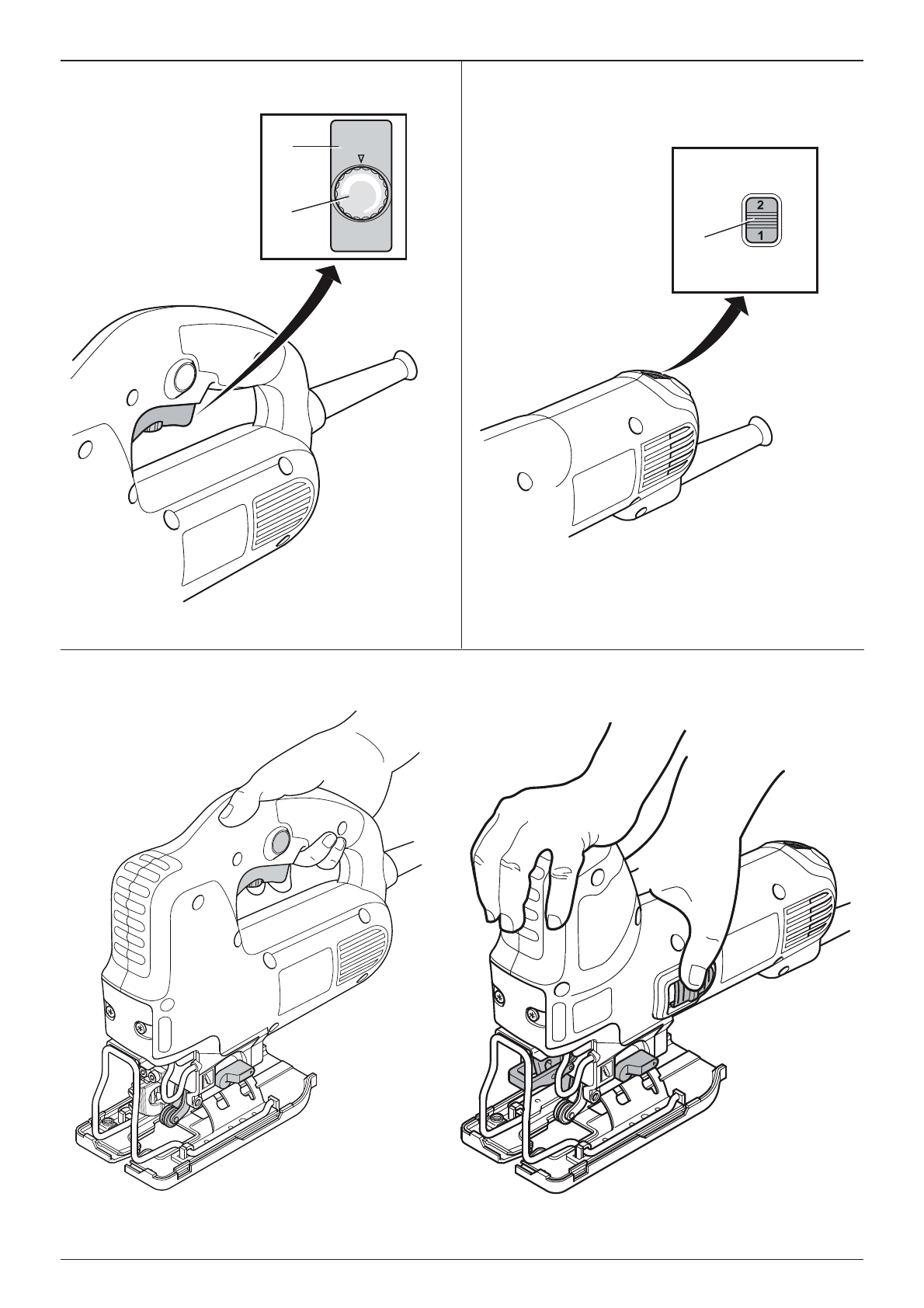 2
1