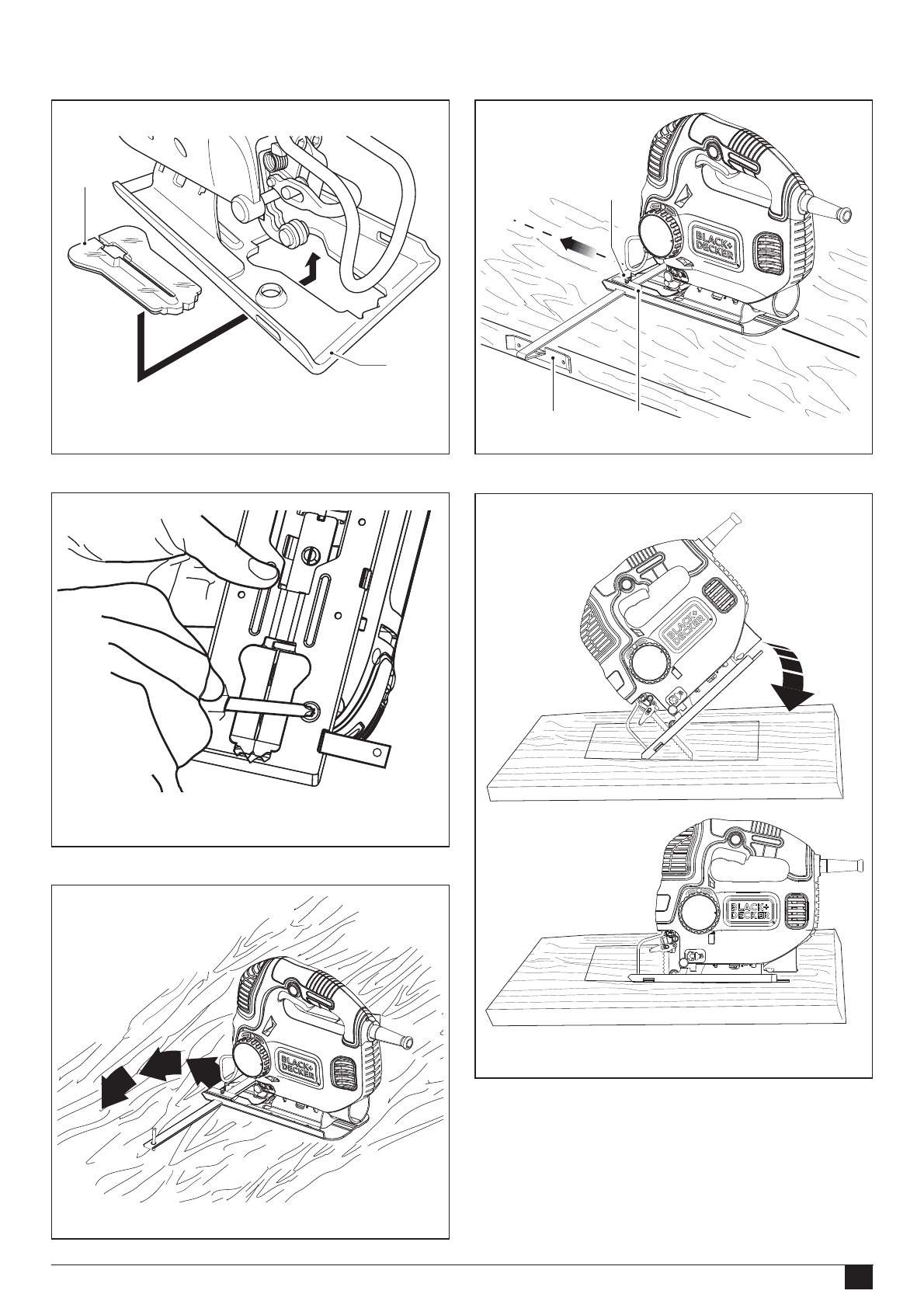 BLACK+DECKER

BLACK+DECKER

BLACK+DECKER

BLACK+DECKER