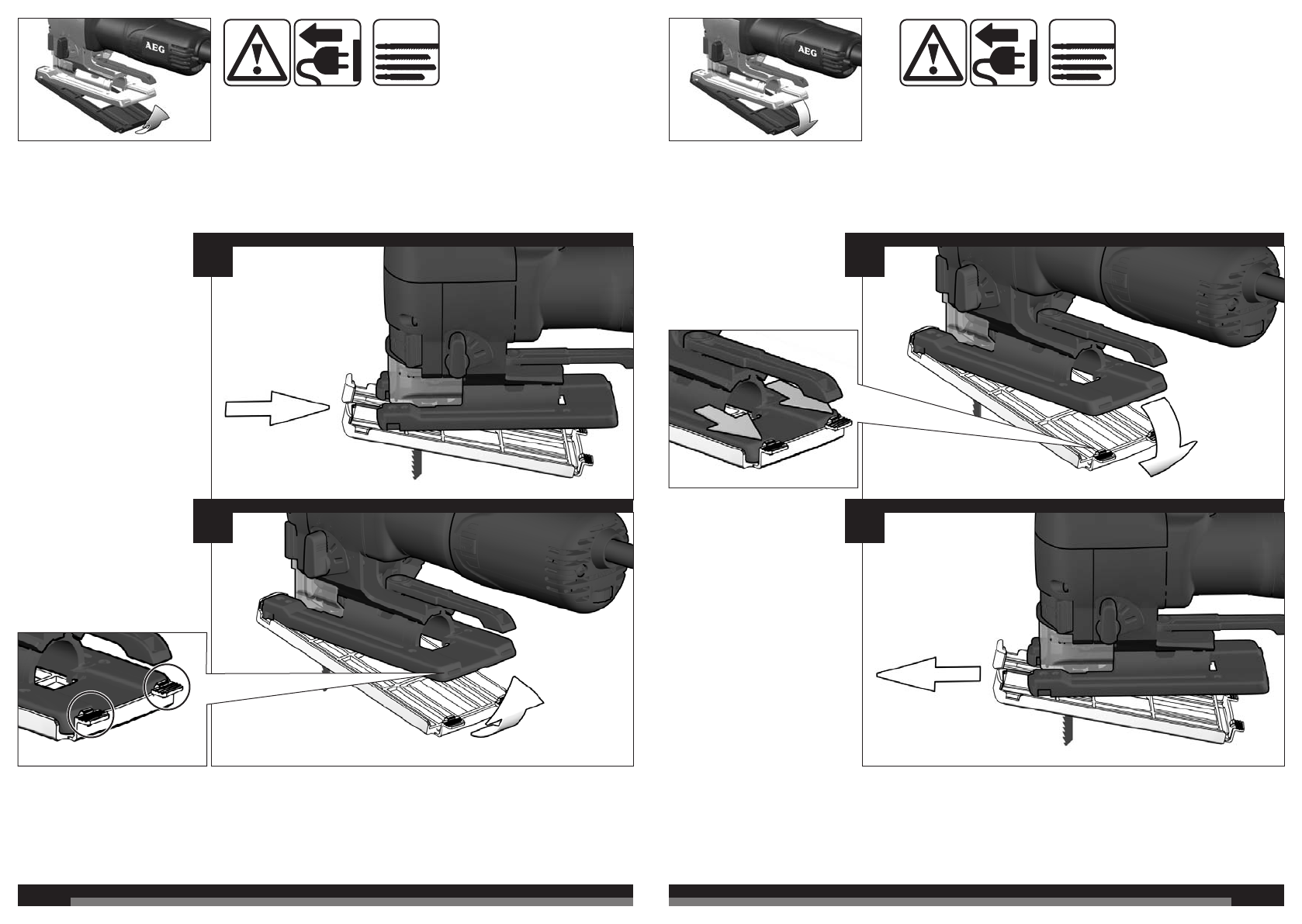 AEG

AEG