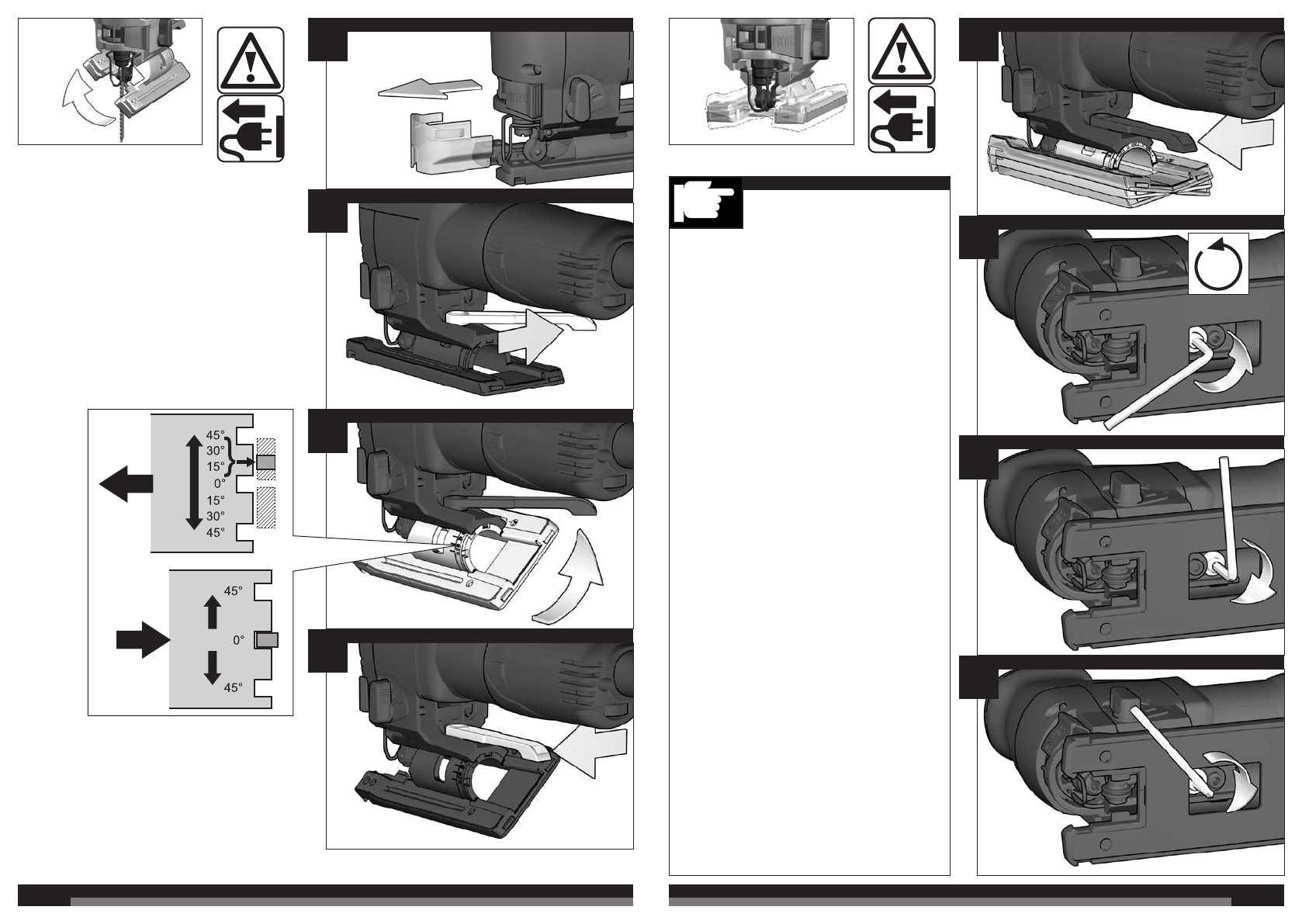 45°
30°
15°
0°
15°
30°
45°

45°
0°
45°