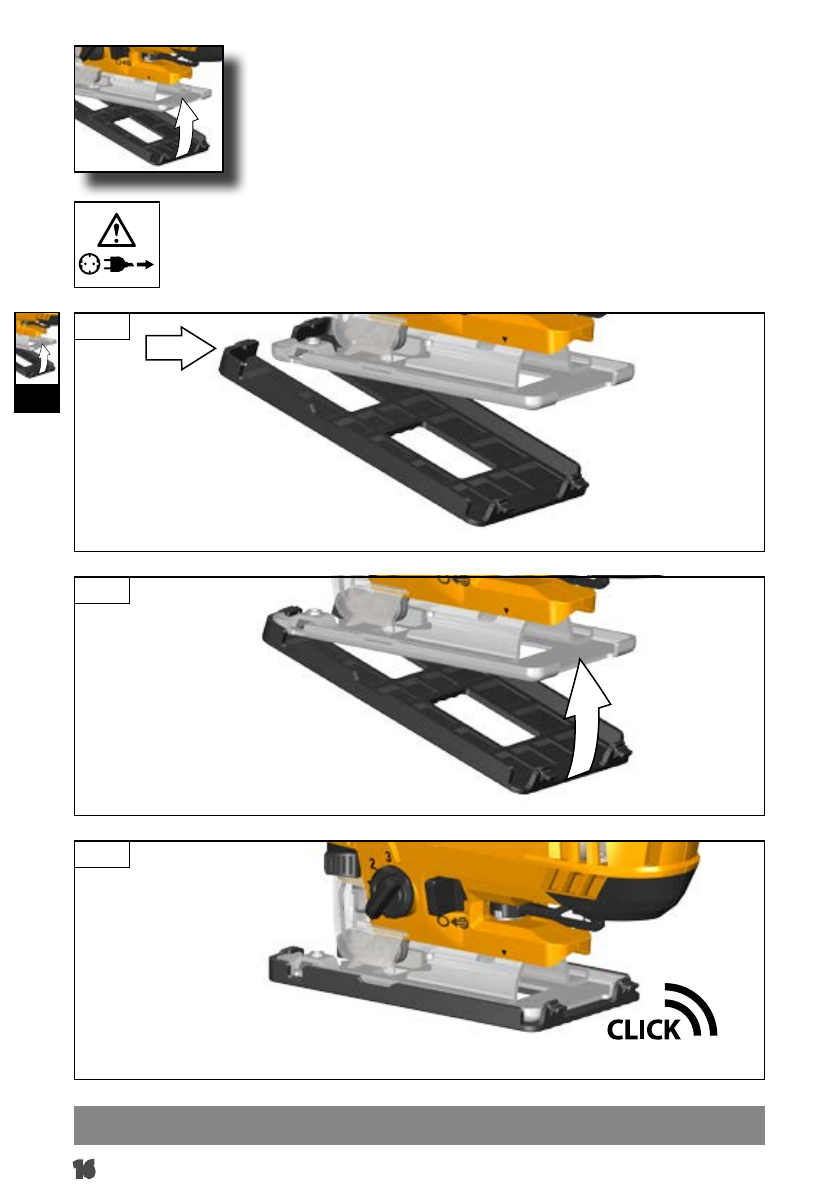 2
3
CLICK

16