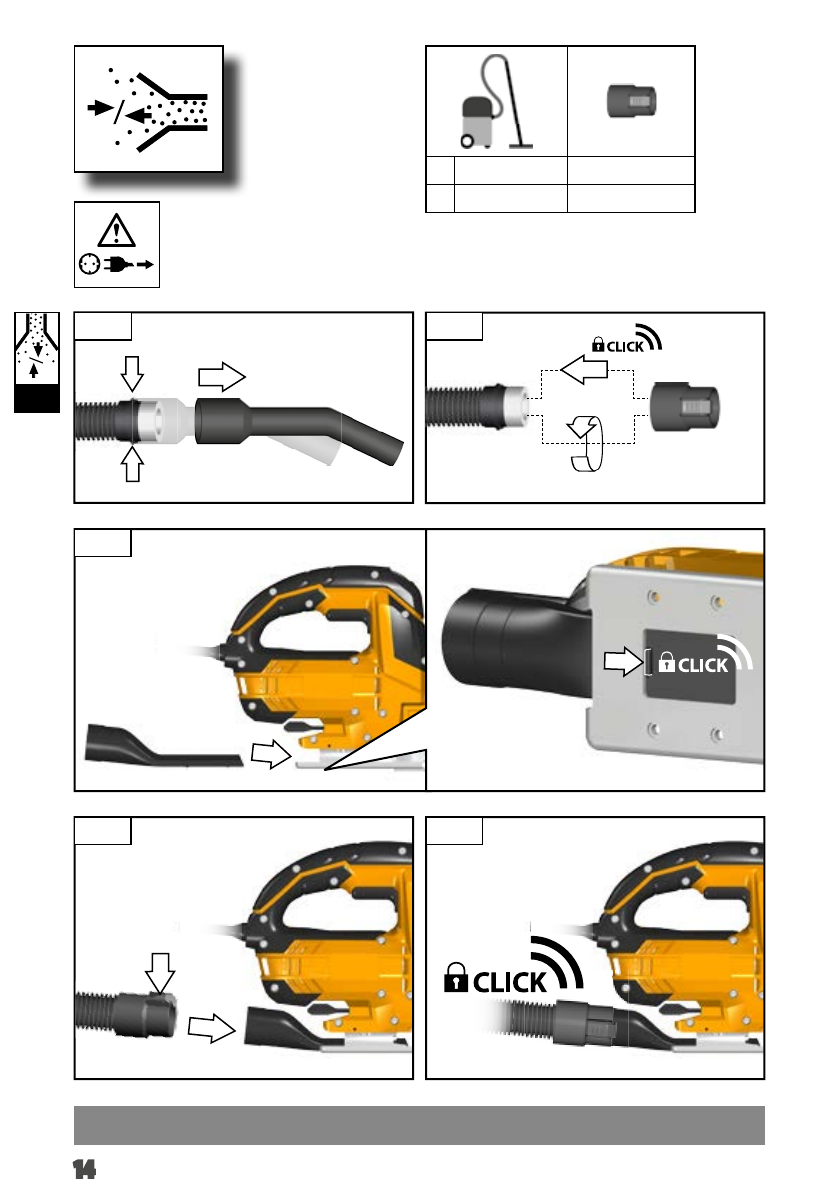 CLICK

CLICK

CLICK

14