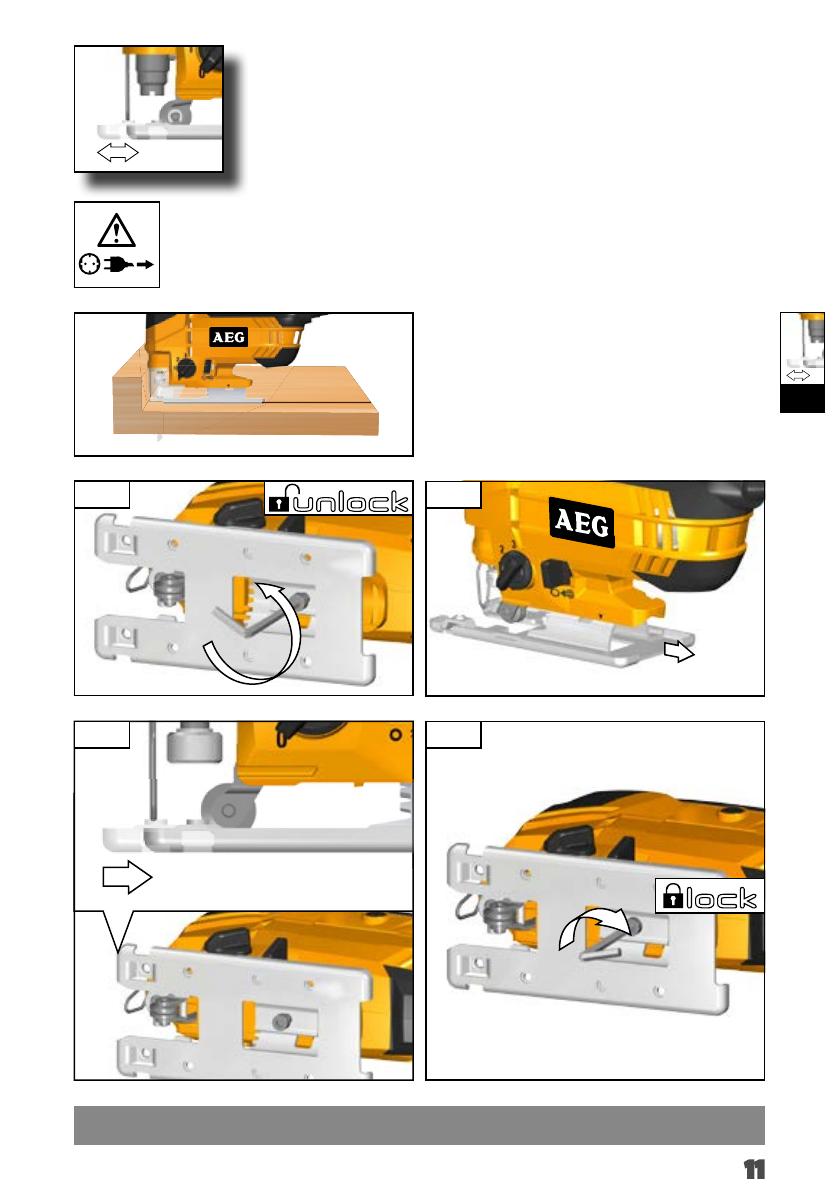 AEG

unlock

AEG

2 3

lock

11