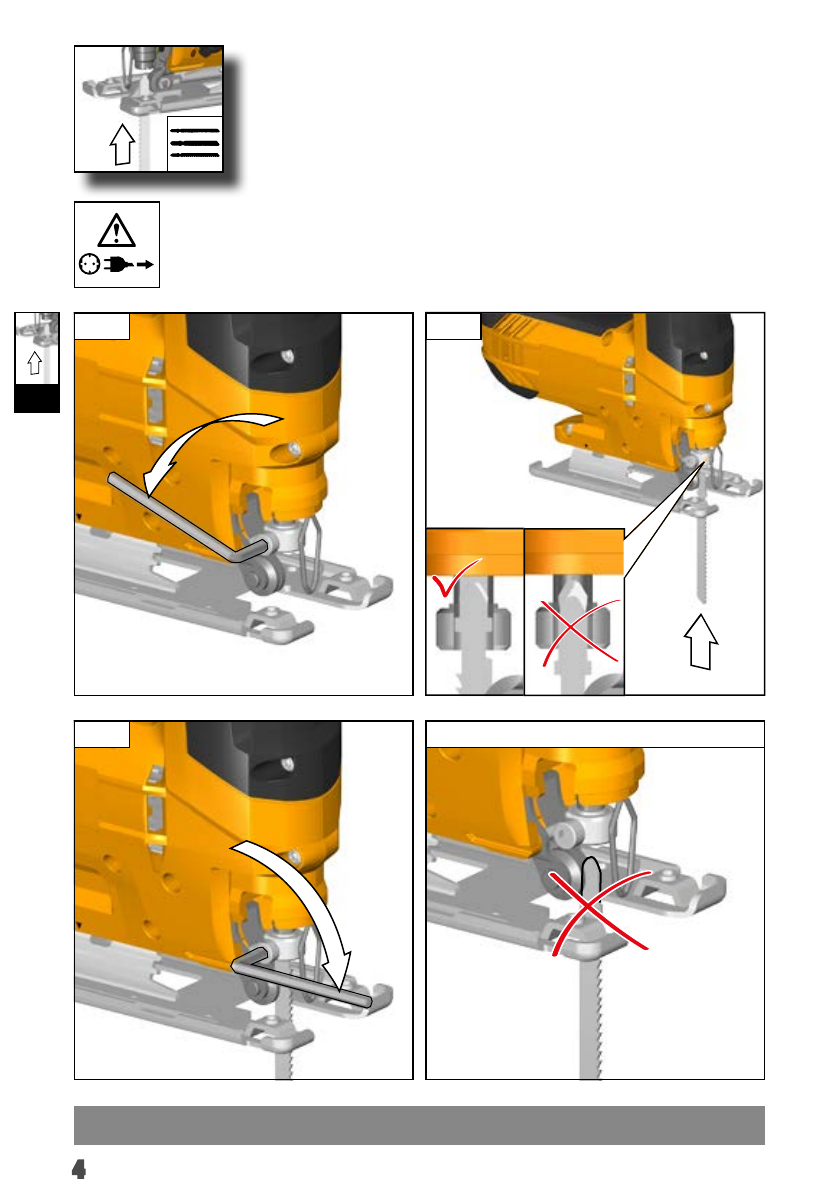 4