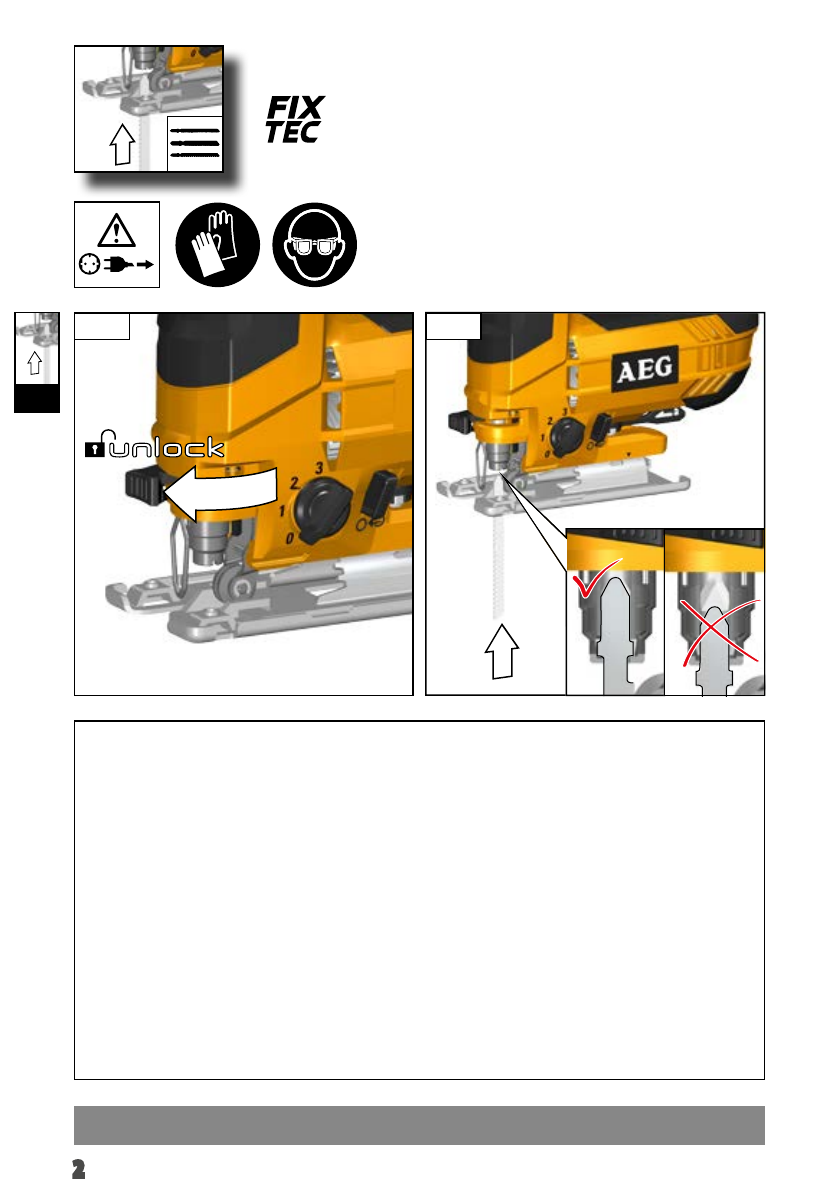 FIX
TEC

unlock

3
2
1
0

AEG

2
3
1
0

2