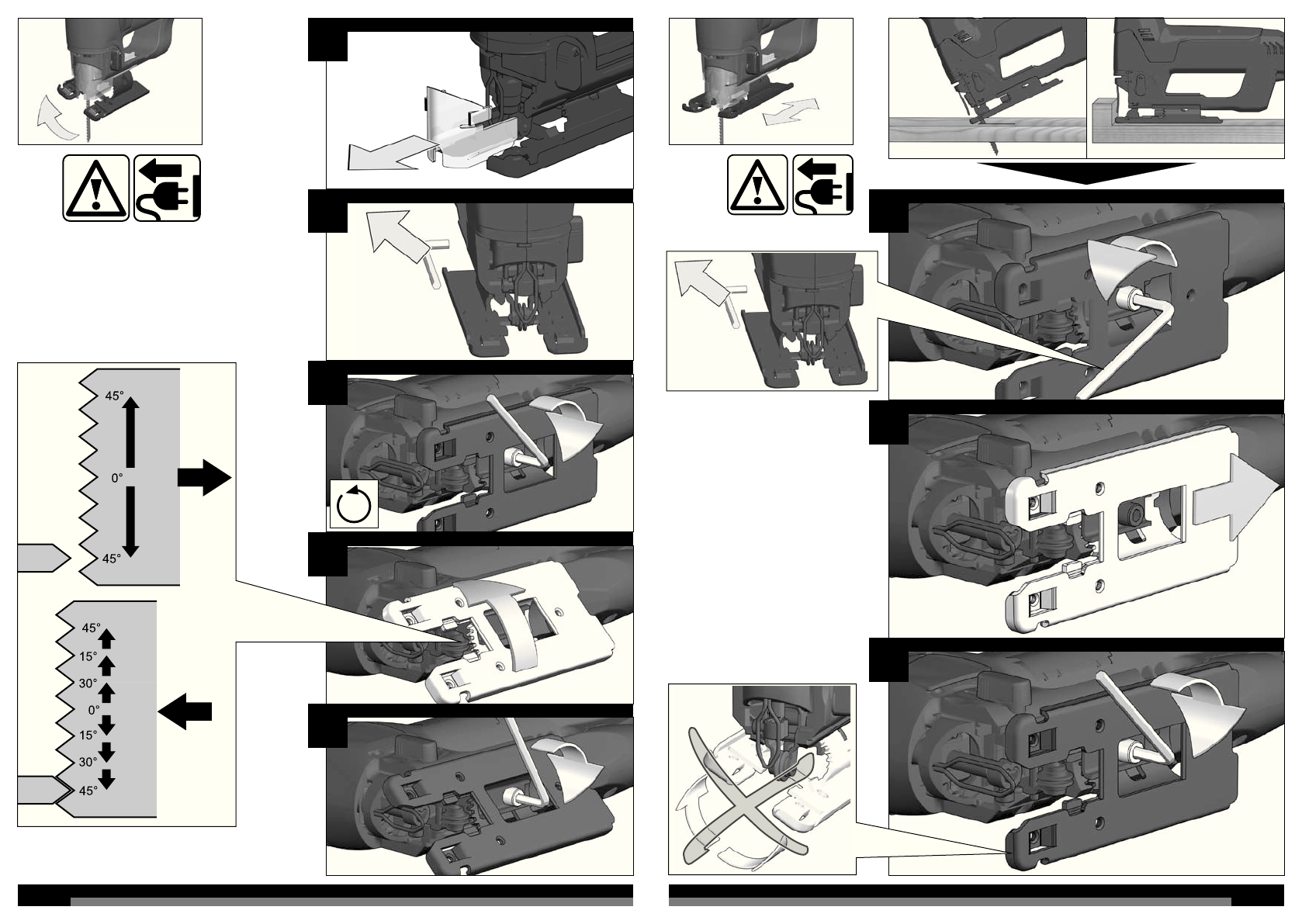 45°

0°

45°

45°

15°

30°

0°

15°

30°

45°