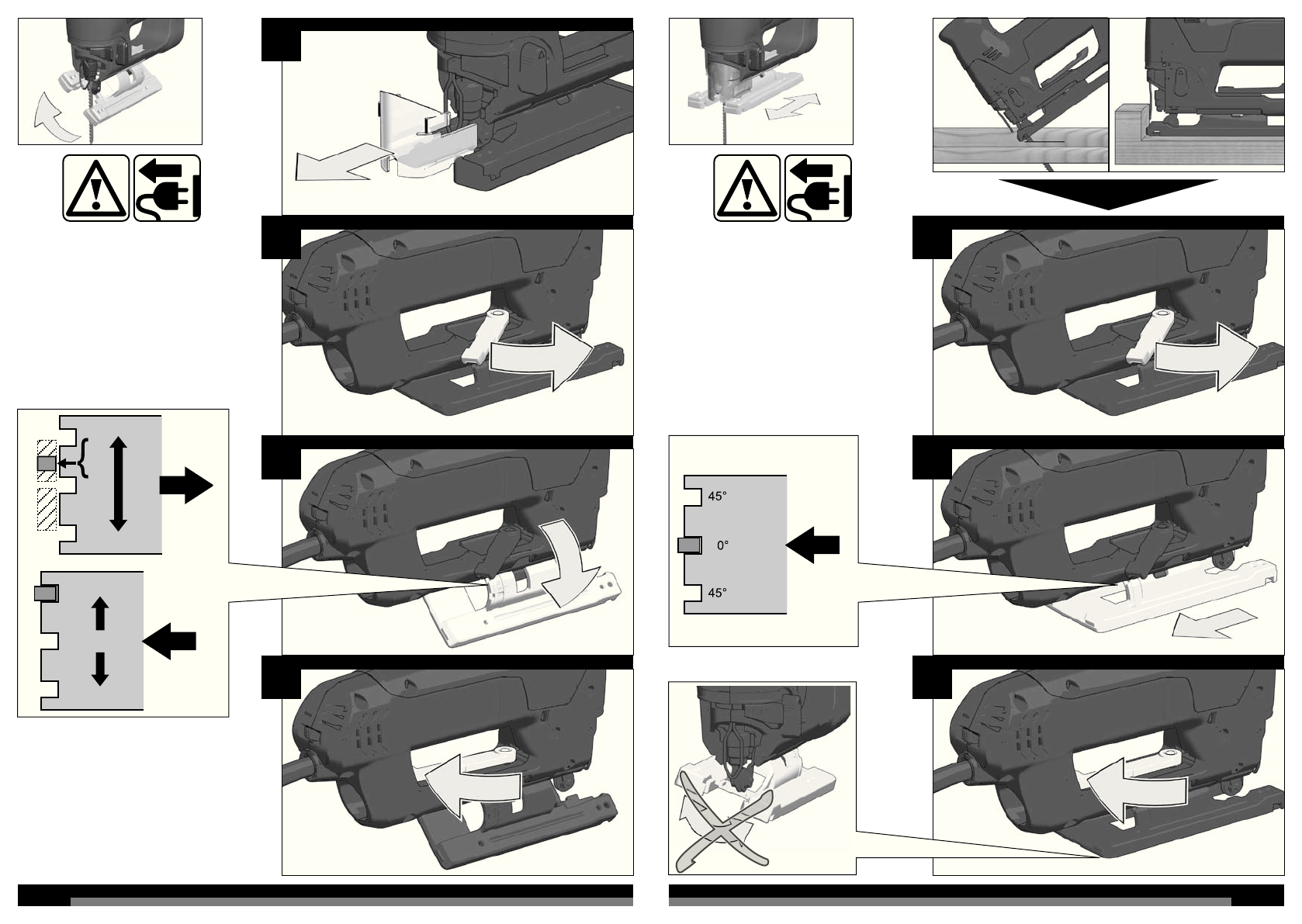 45°

0°

45°