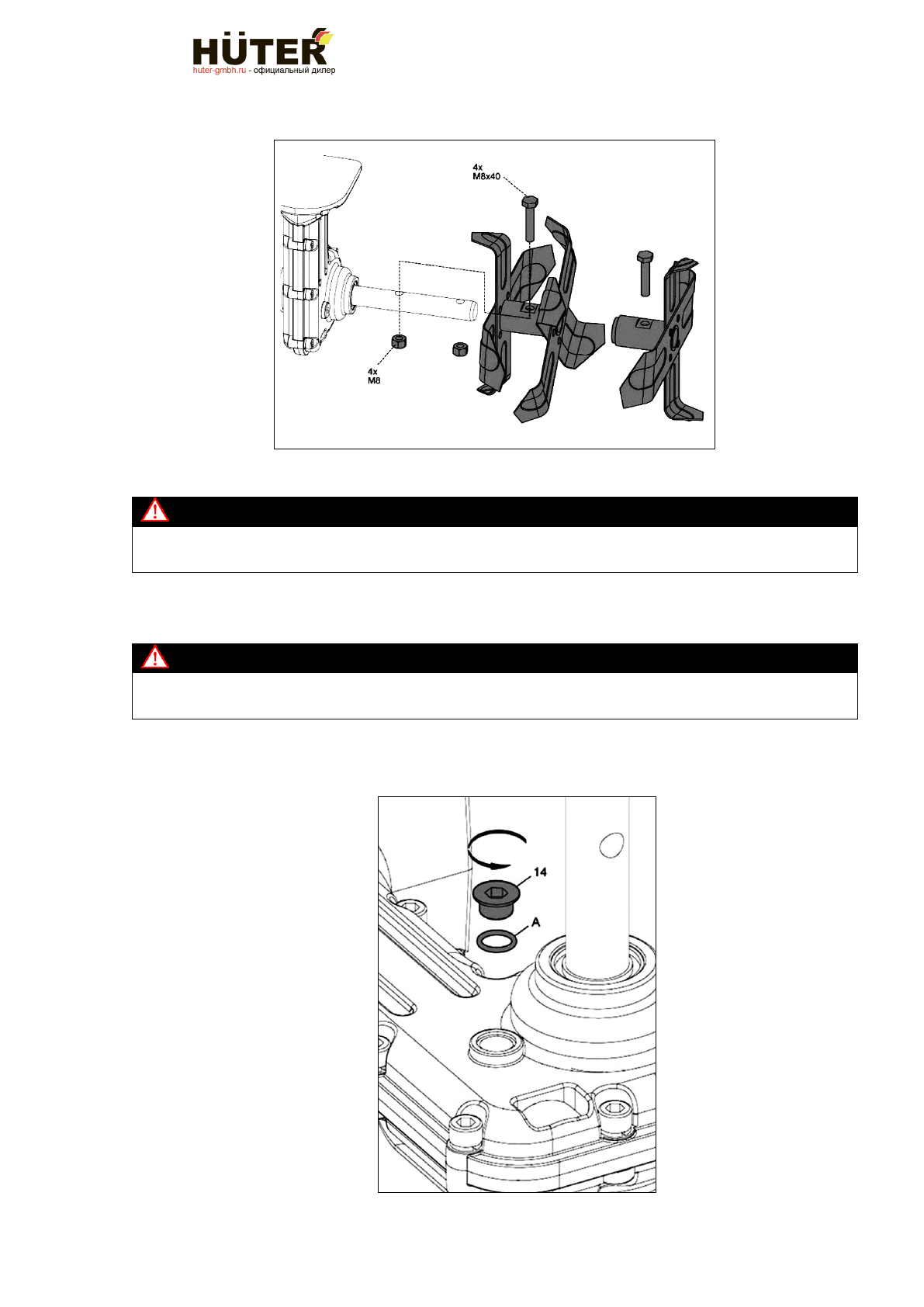 HÜTER
huter-gmbh.ru - официальный дилер

4x
M8x40

4x
M8

14

A