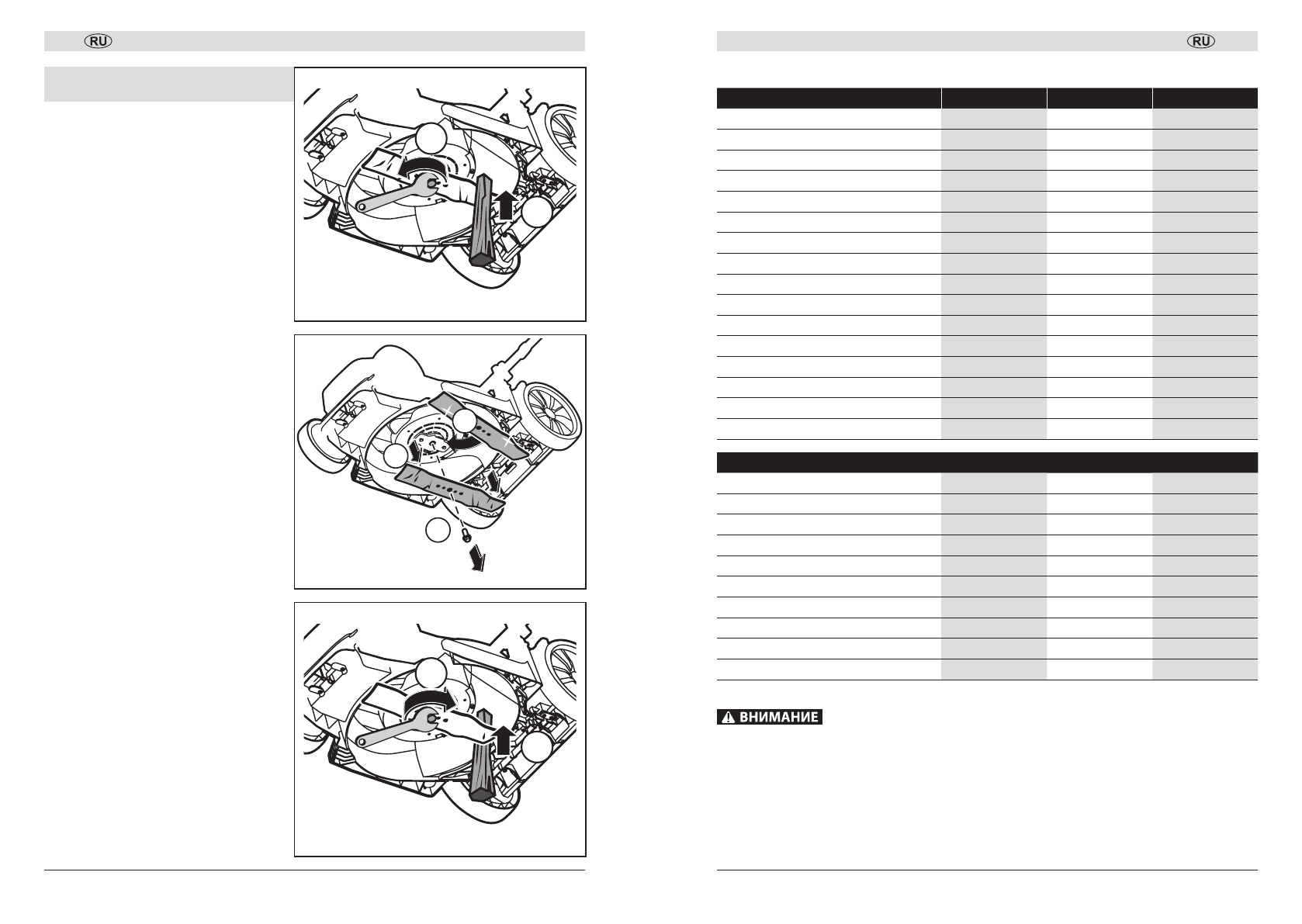 RU

RU

ВНИМАНИЕ