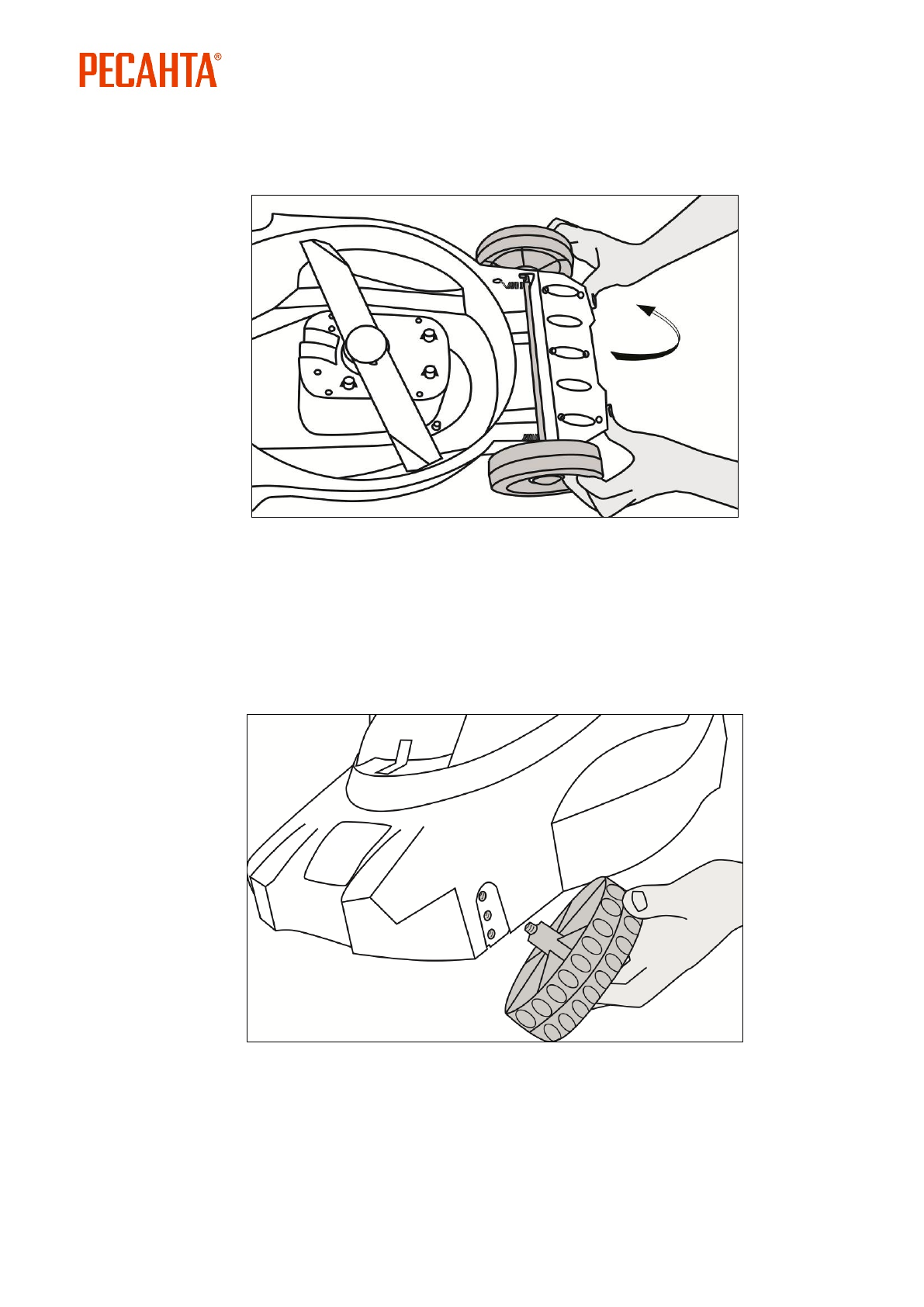 РЕСАНТА®