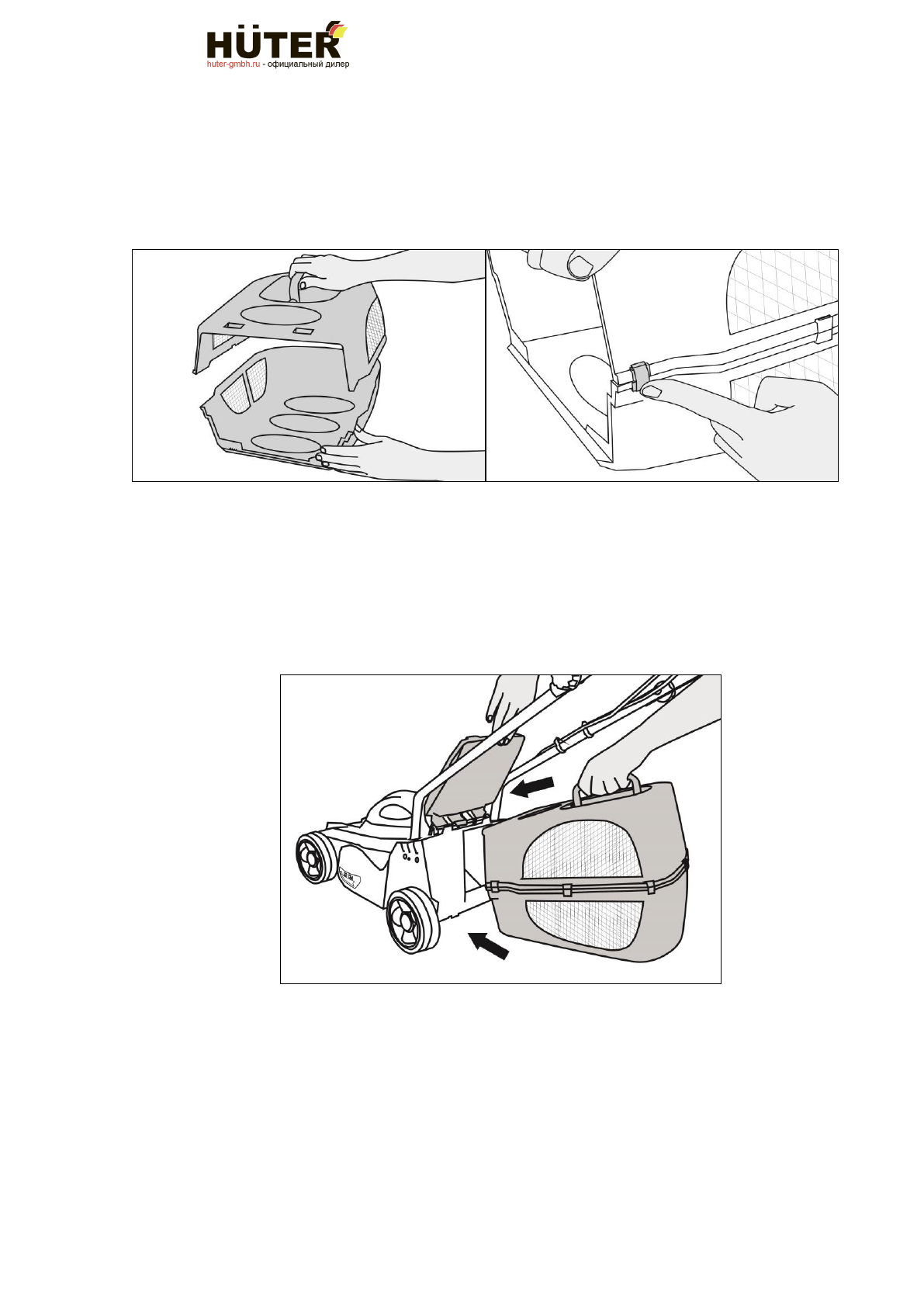 HÜTER
huter-gmbh.ru - официальный дилер