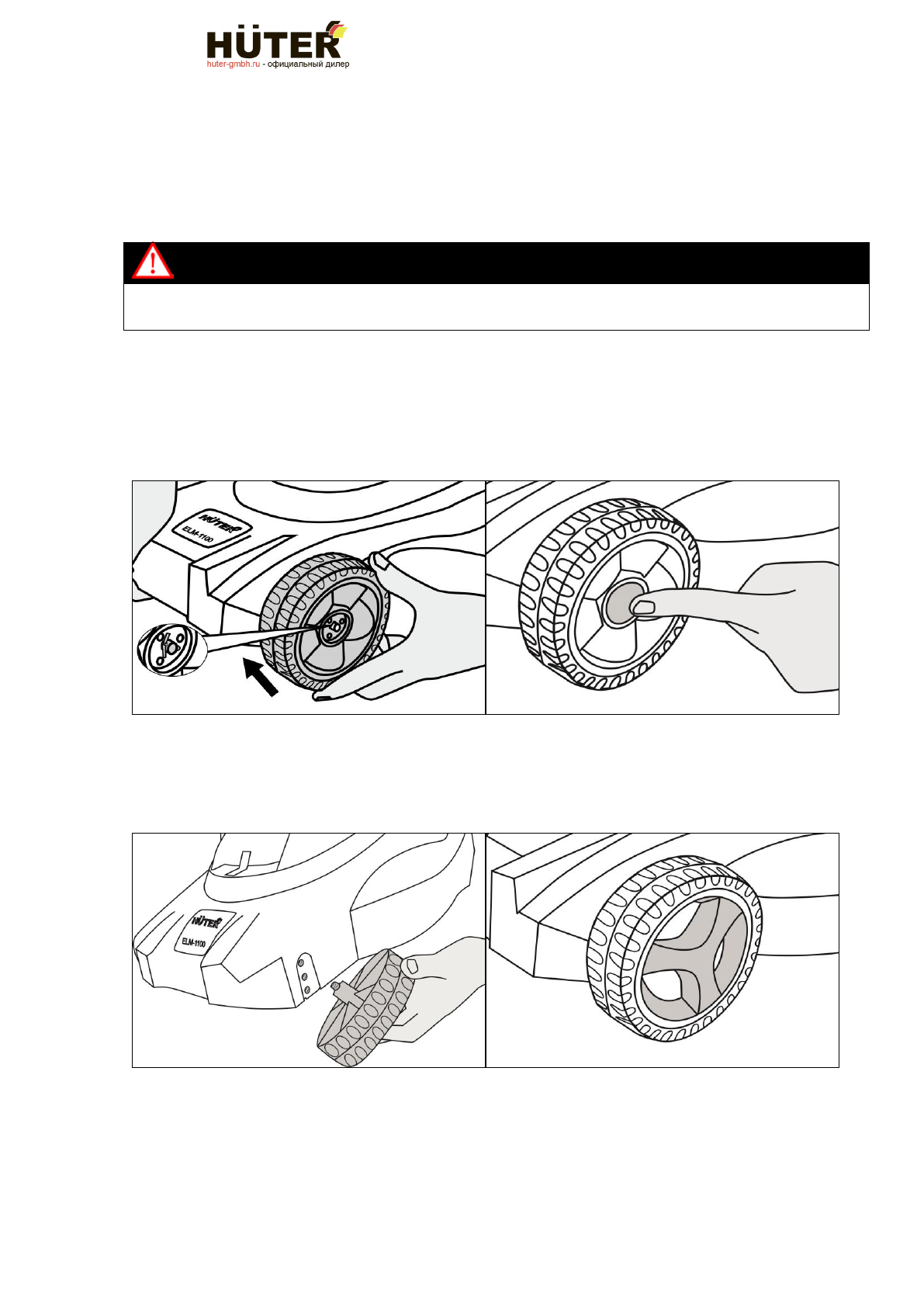 HÜTER
huter-gmbh.ru - официальный дилер

HÜTER
ELM-1100

HÜTER
ELM-1100