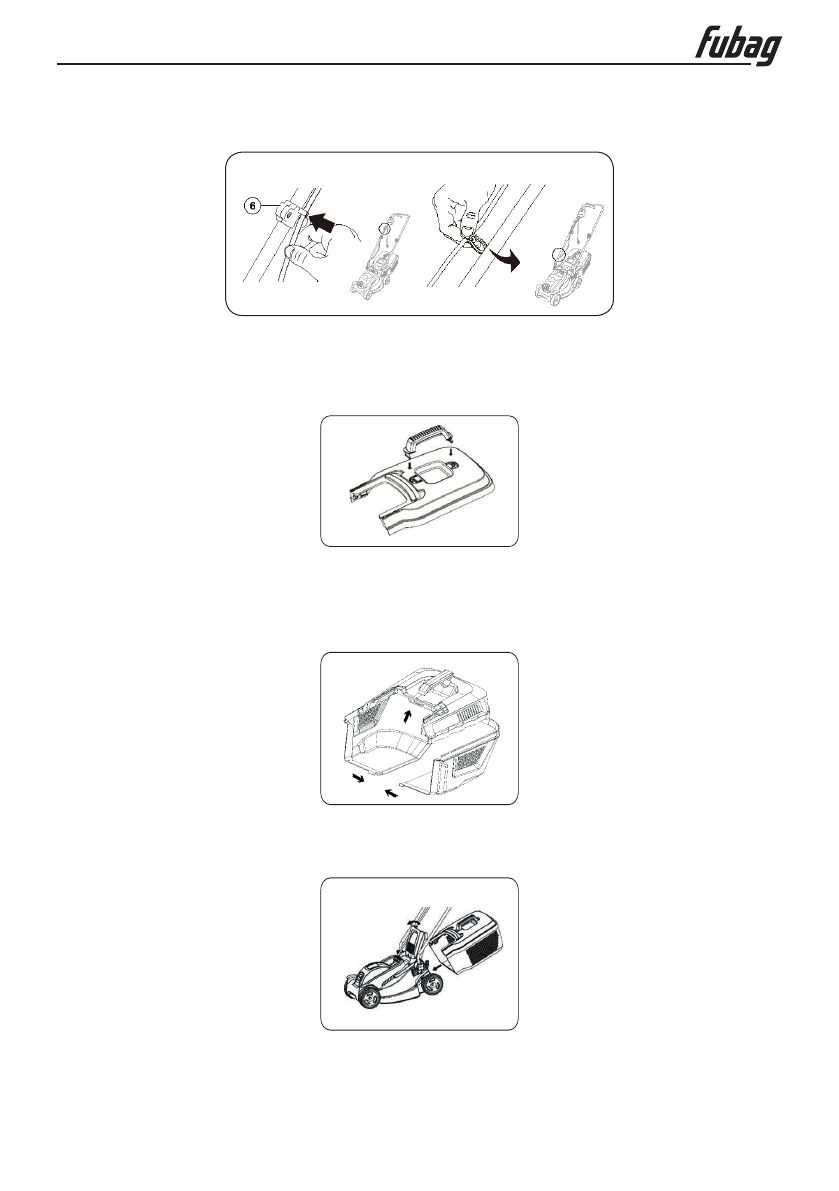 fubag

6