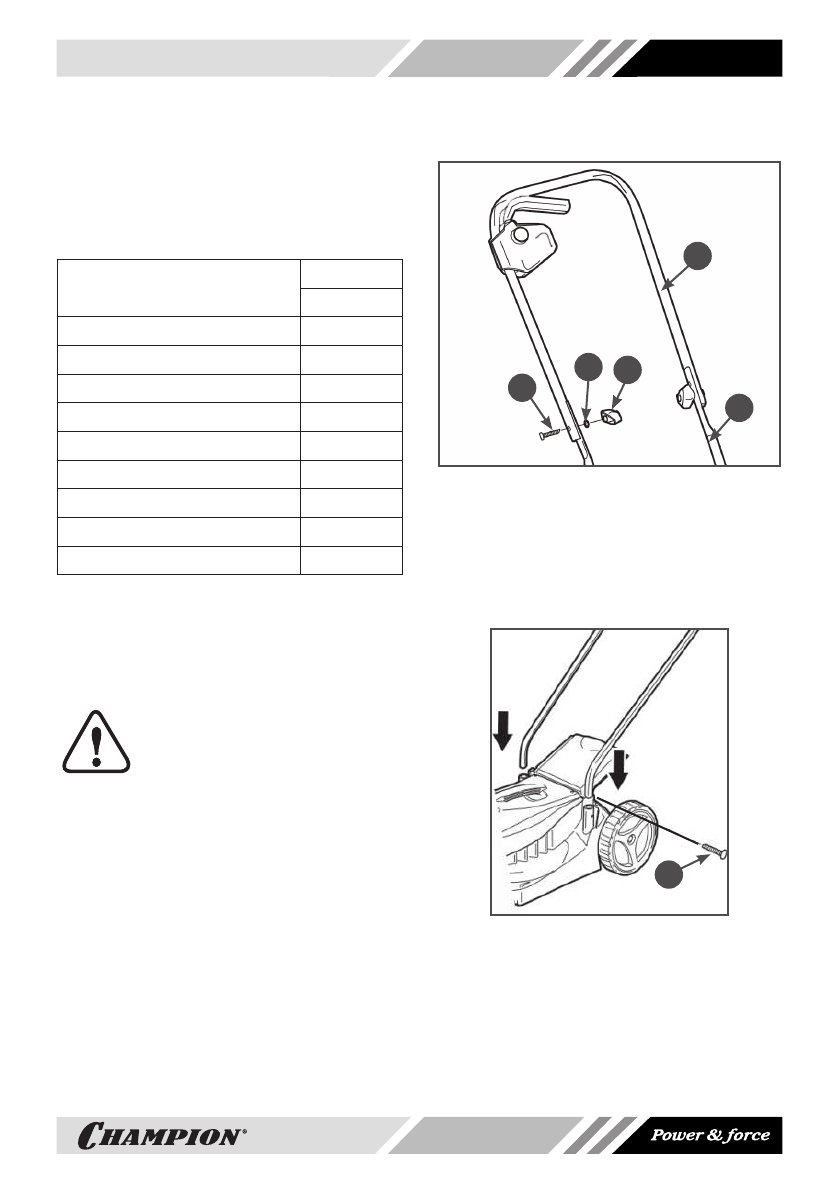 CHAMPION®

Power & force