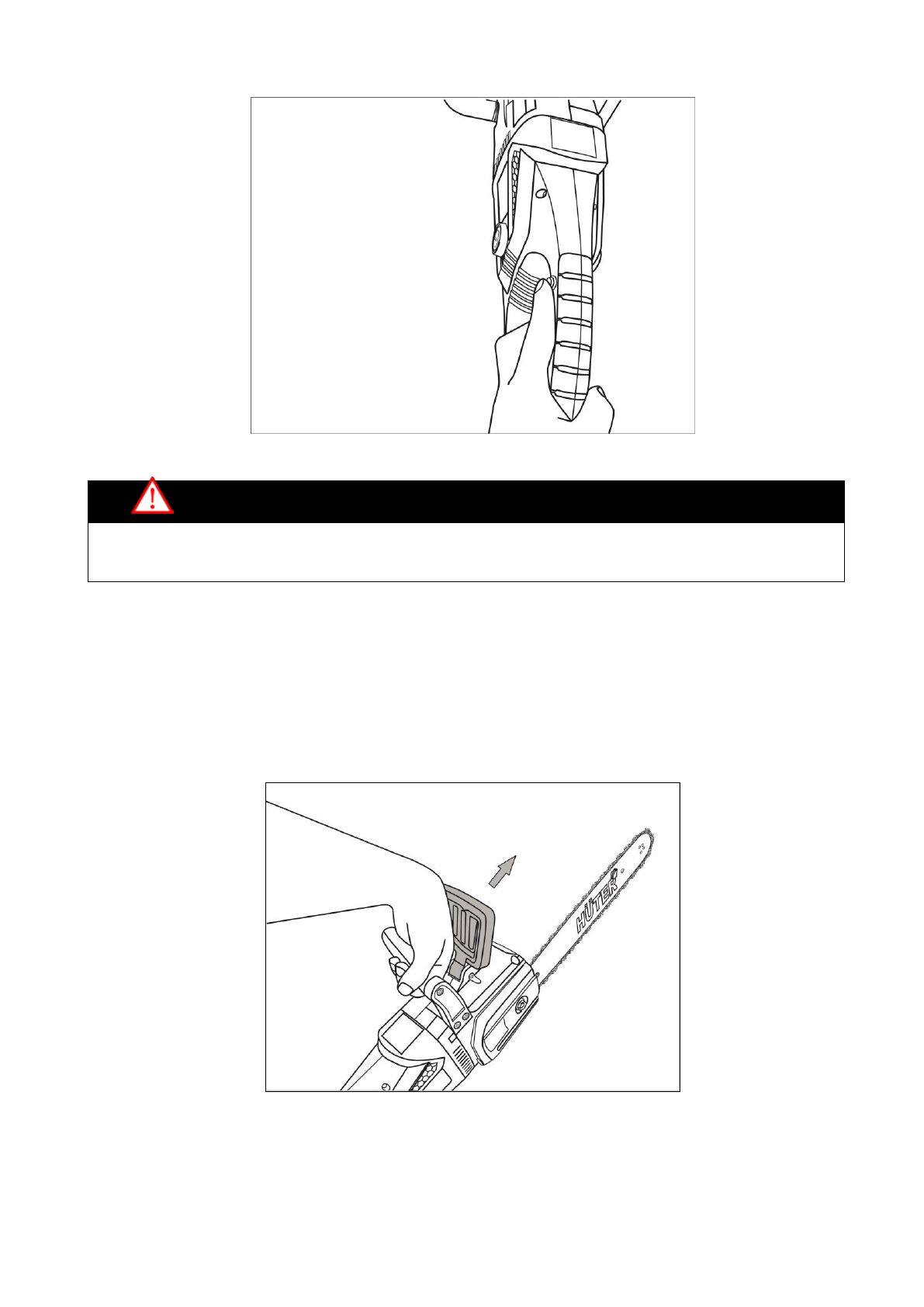 HÜTER