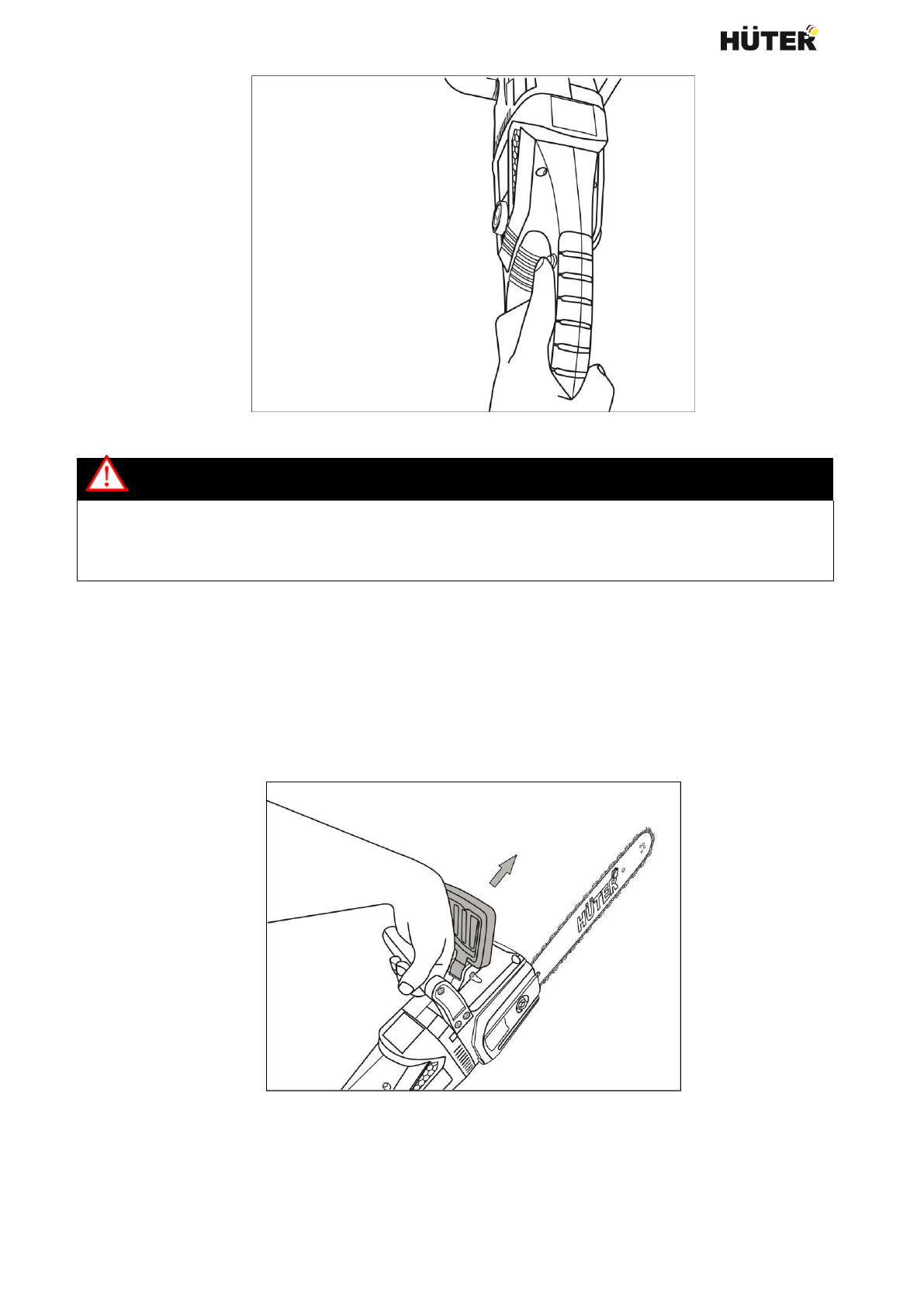 HÜTER

HÜTER