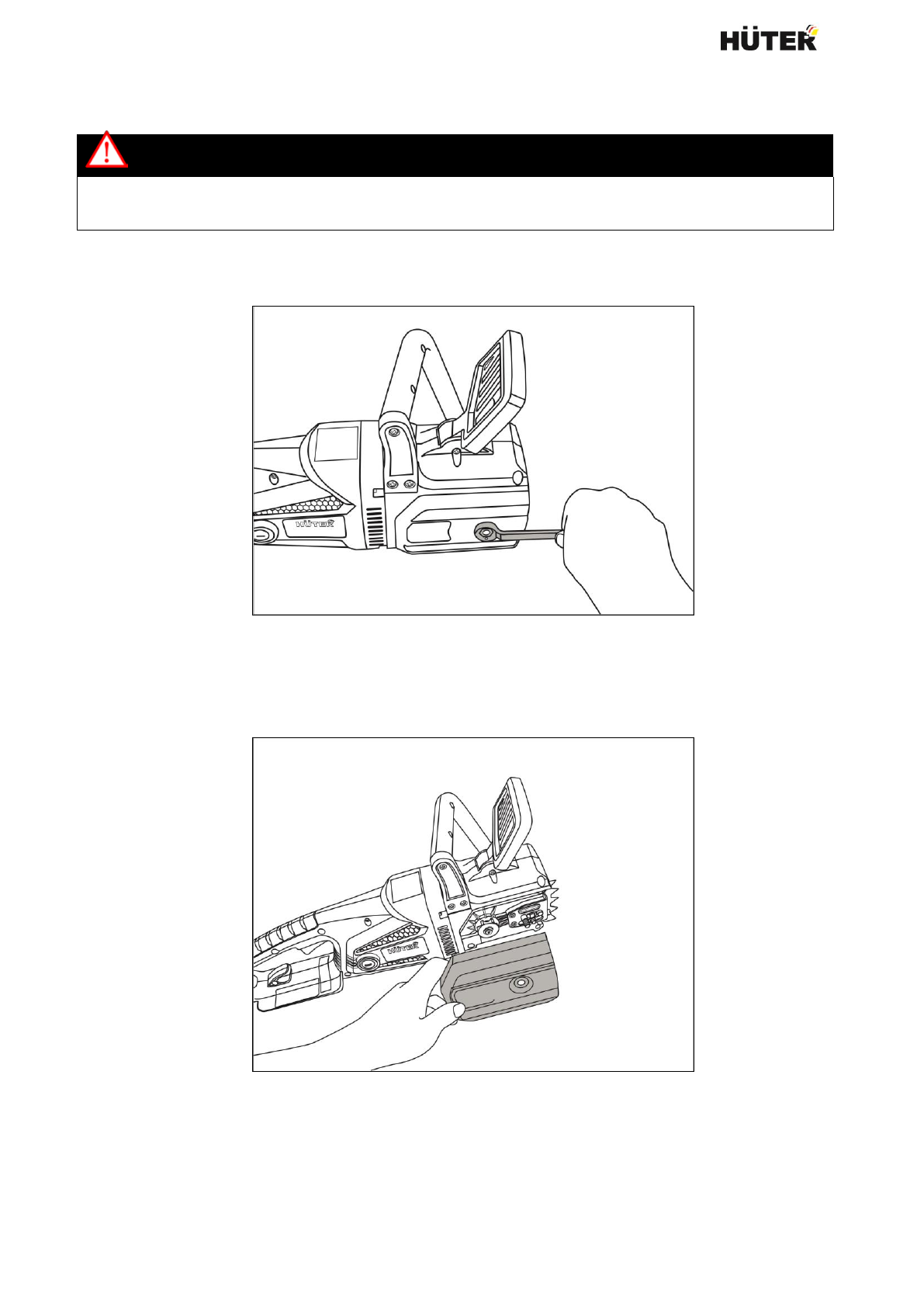 HÜTER

HÜTER

HÜTER