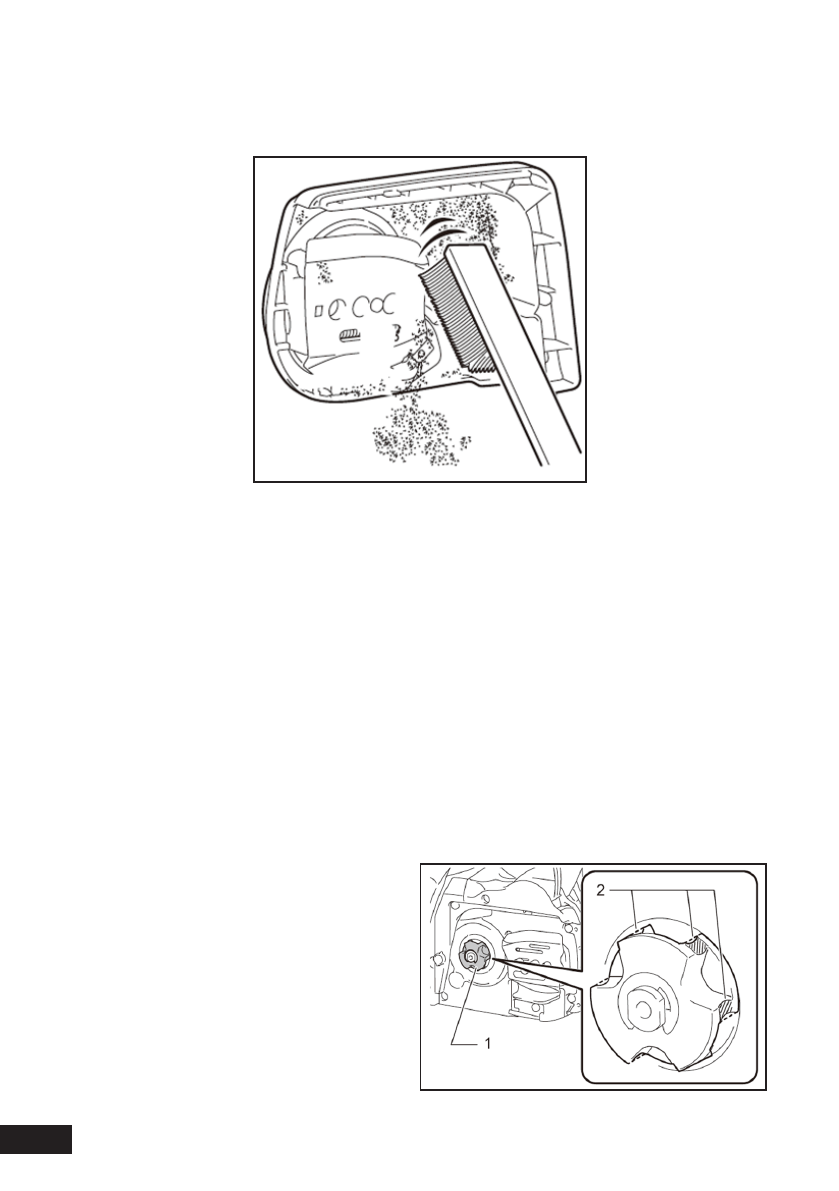 2

1