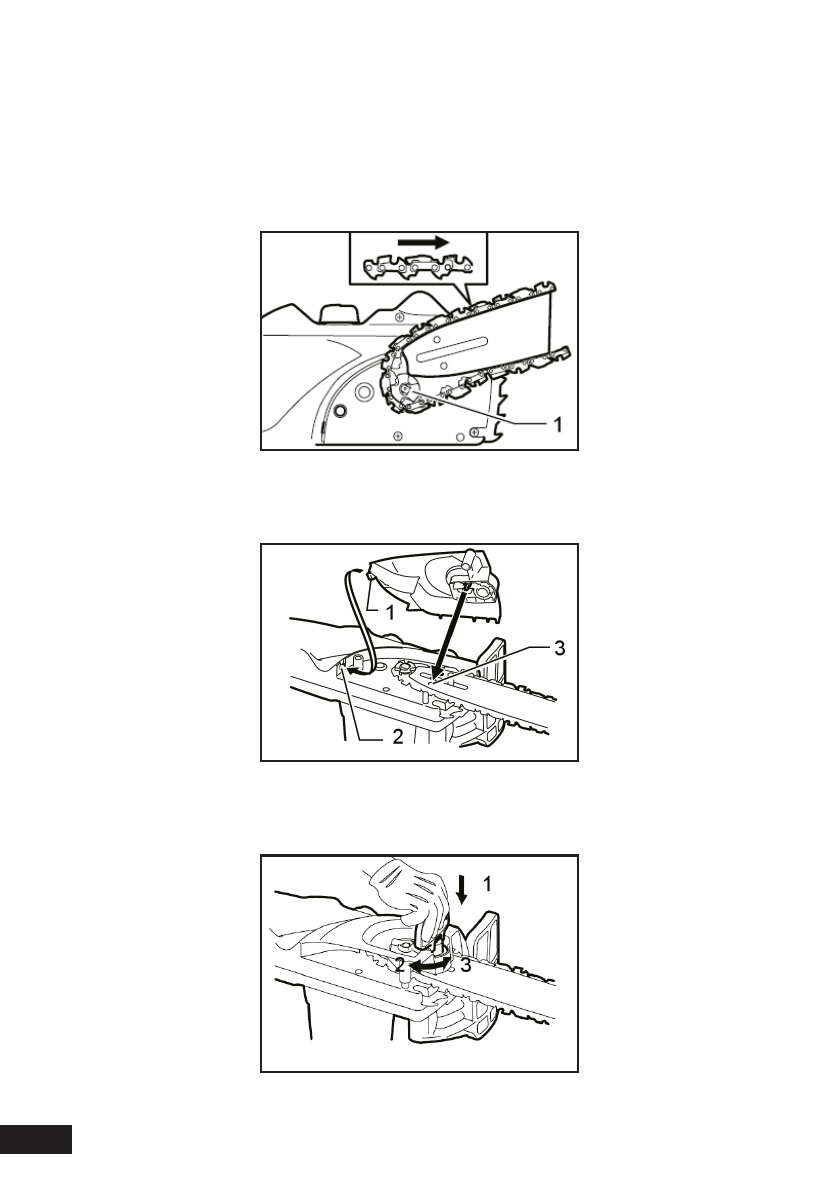 1

1
3
2

1
2
3