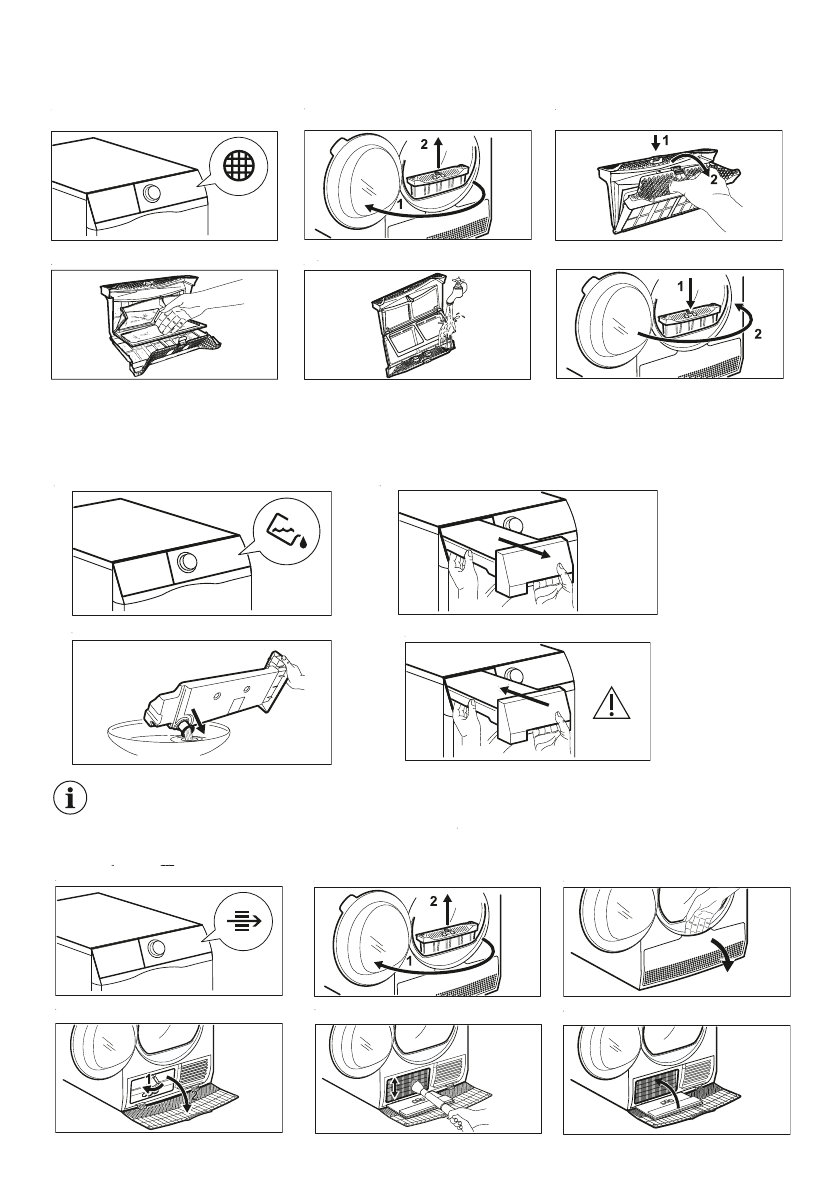 2
1
1
2
1
2
2
1