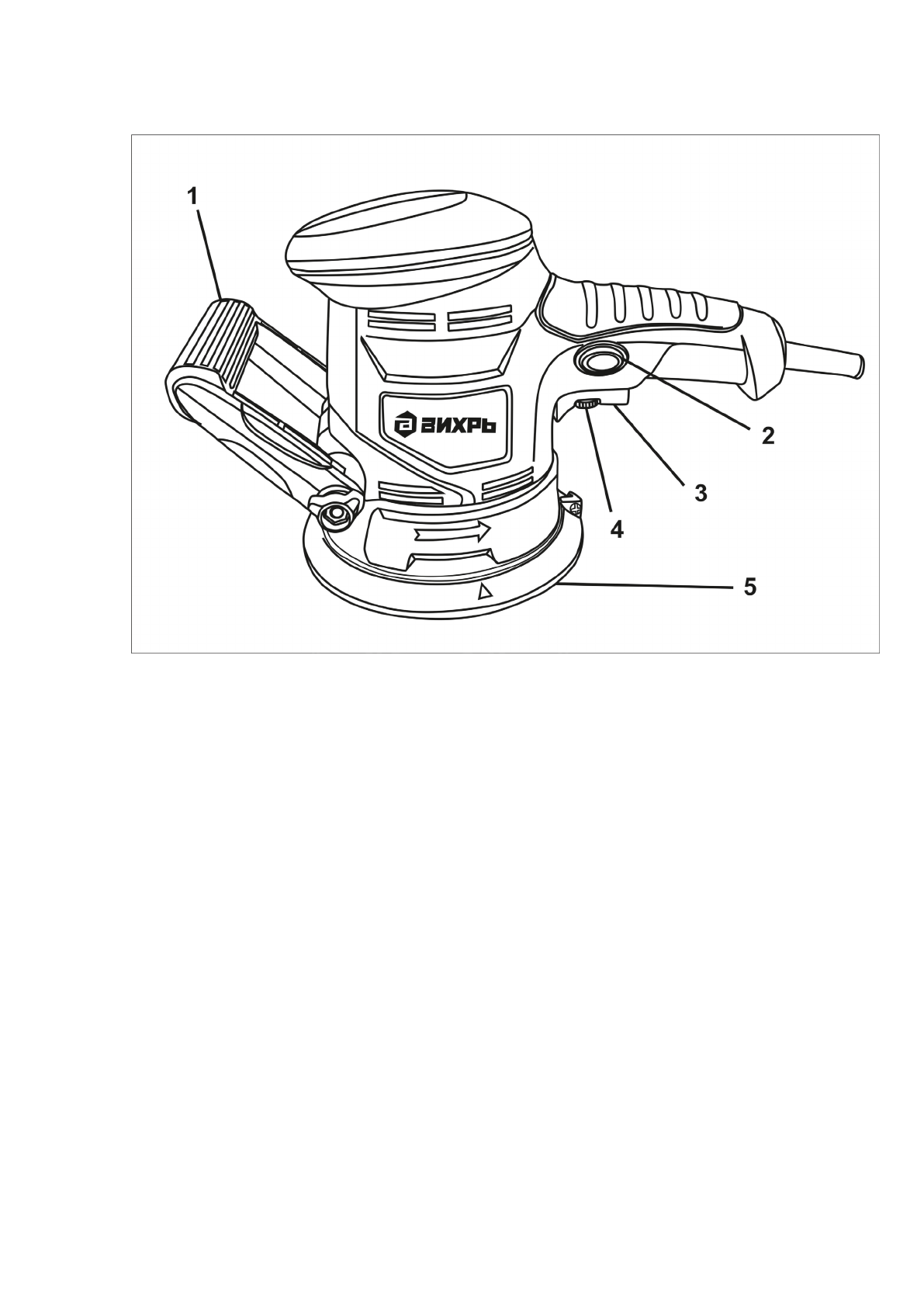 1
ВИХРЬ
2
3
4
5