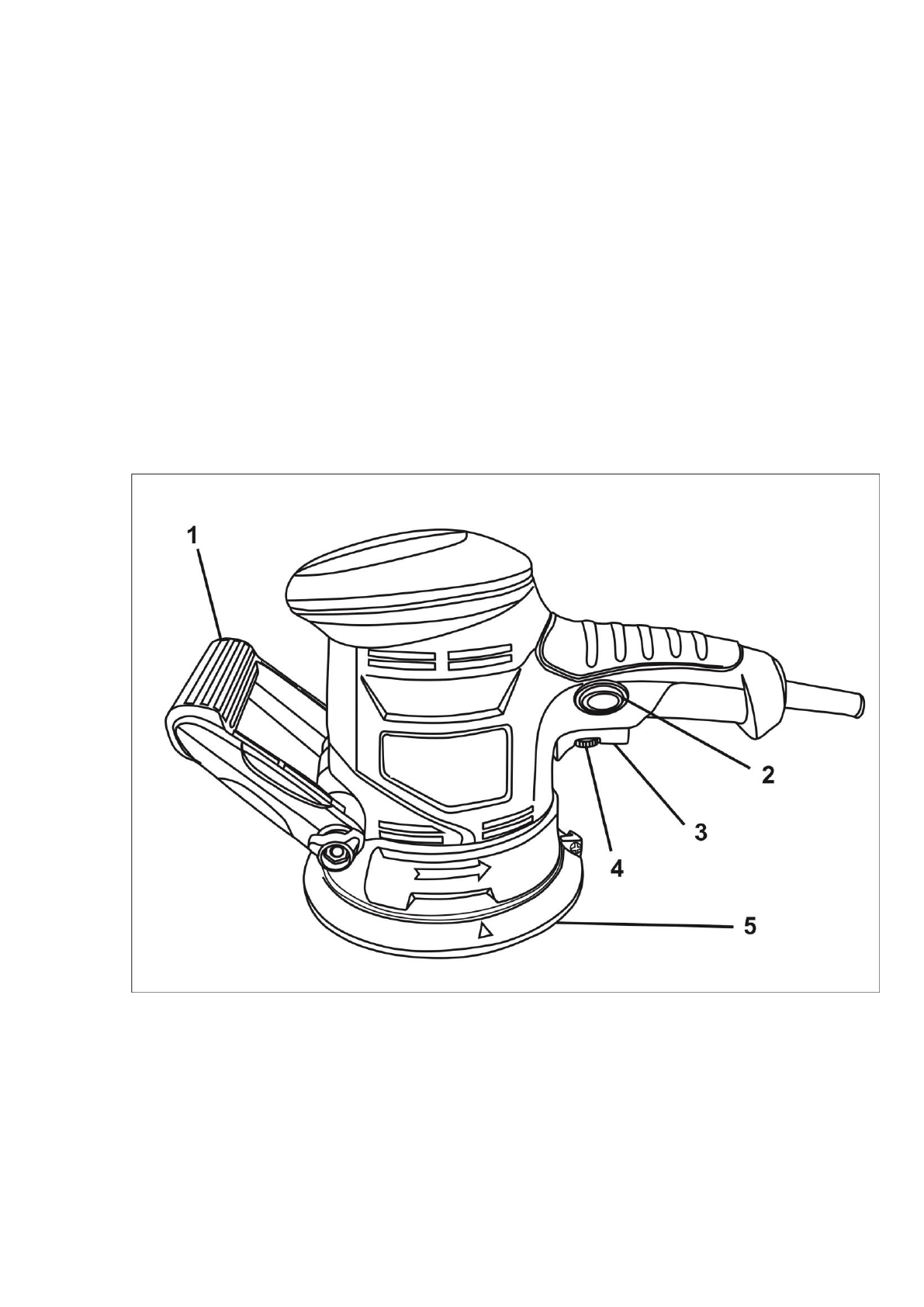 1
2
3
4
5