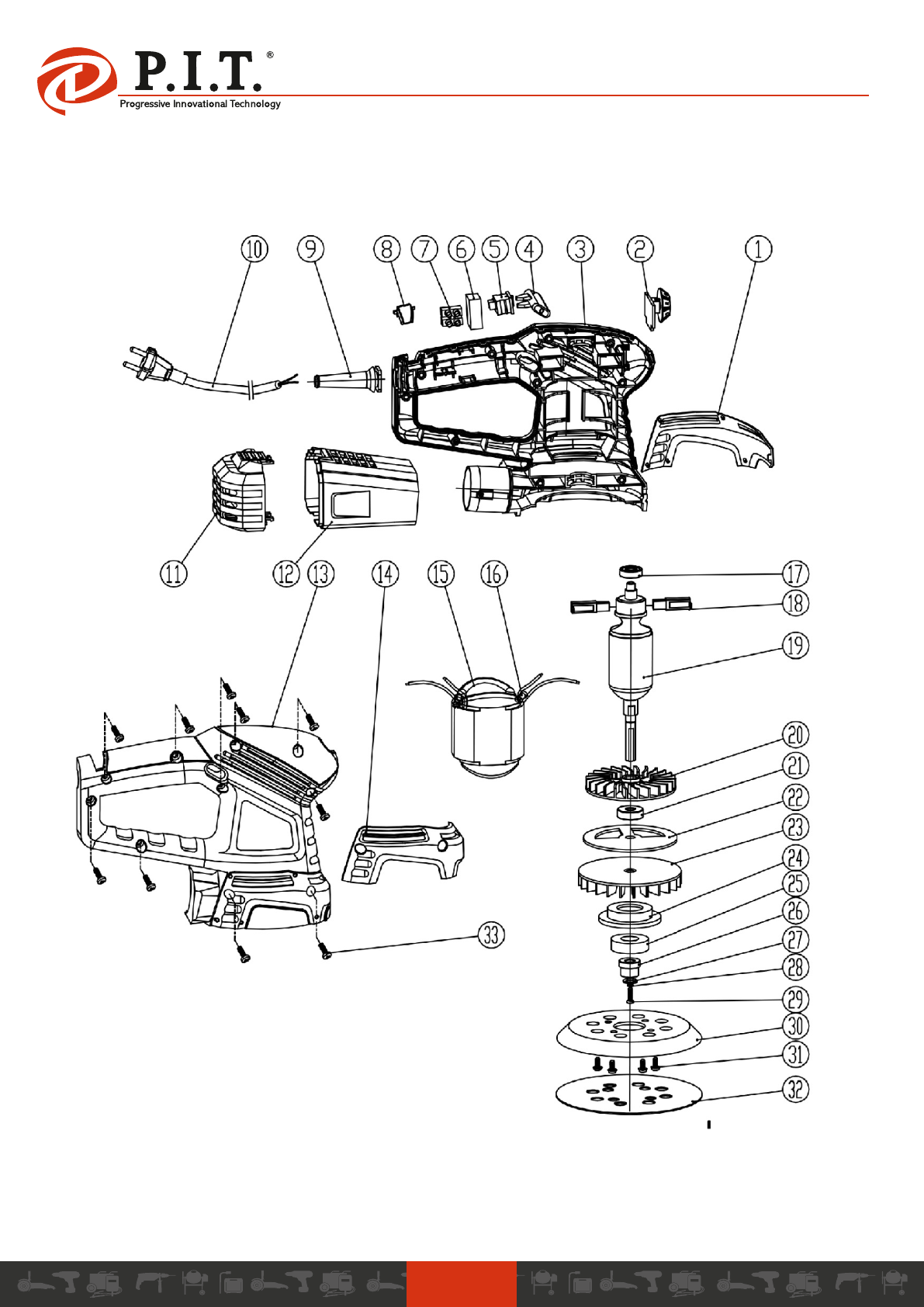 P.I.T.®
Progressive Innovational Technology

10 9 8 7 6 5 4 3 2 1

11 12 13 14 15 16

17
18
19
20
21
22
23
24
25
26
27
28
29
30
31
32

33